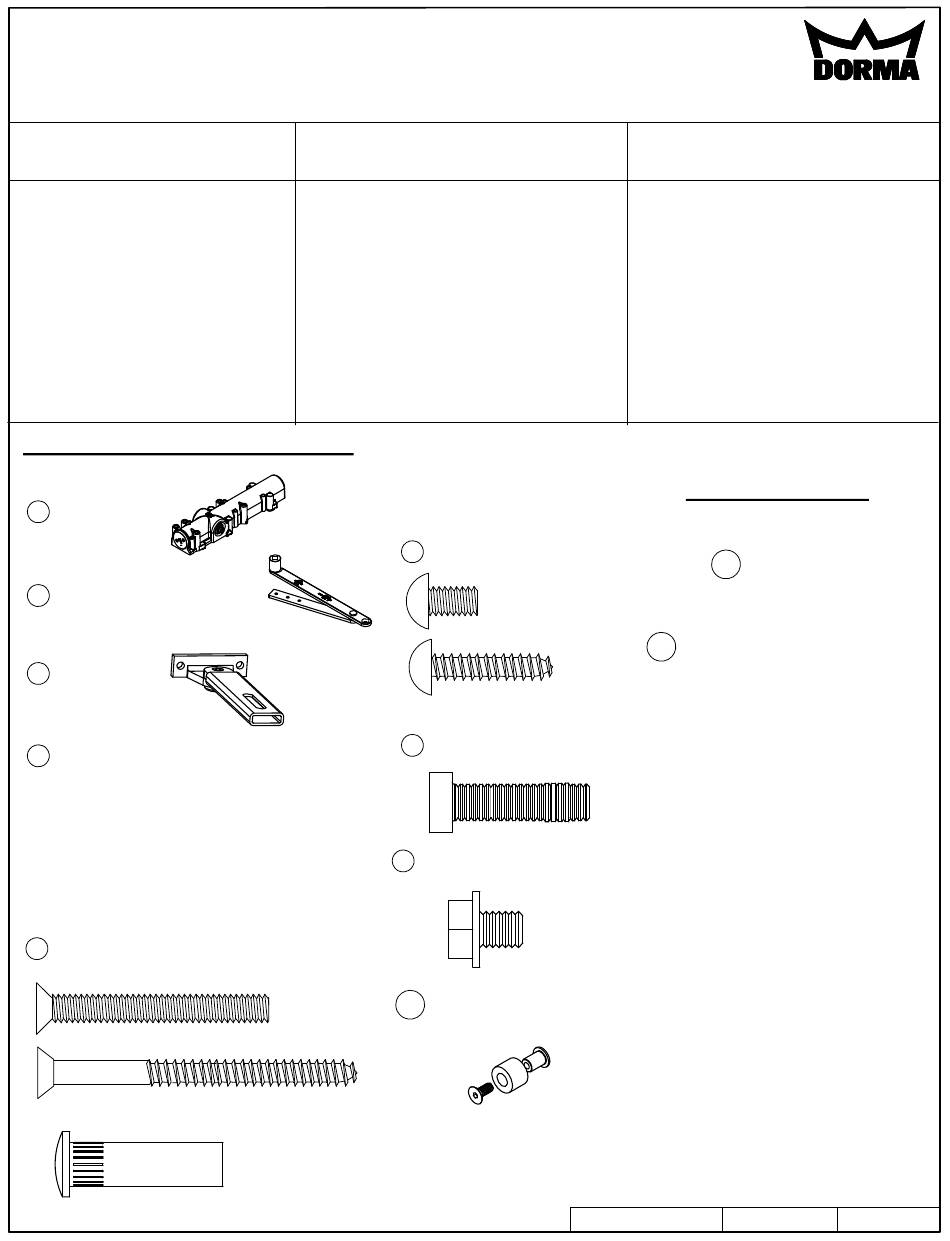 DORMA