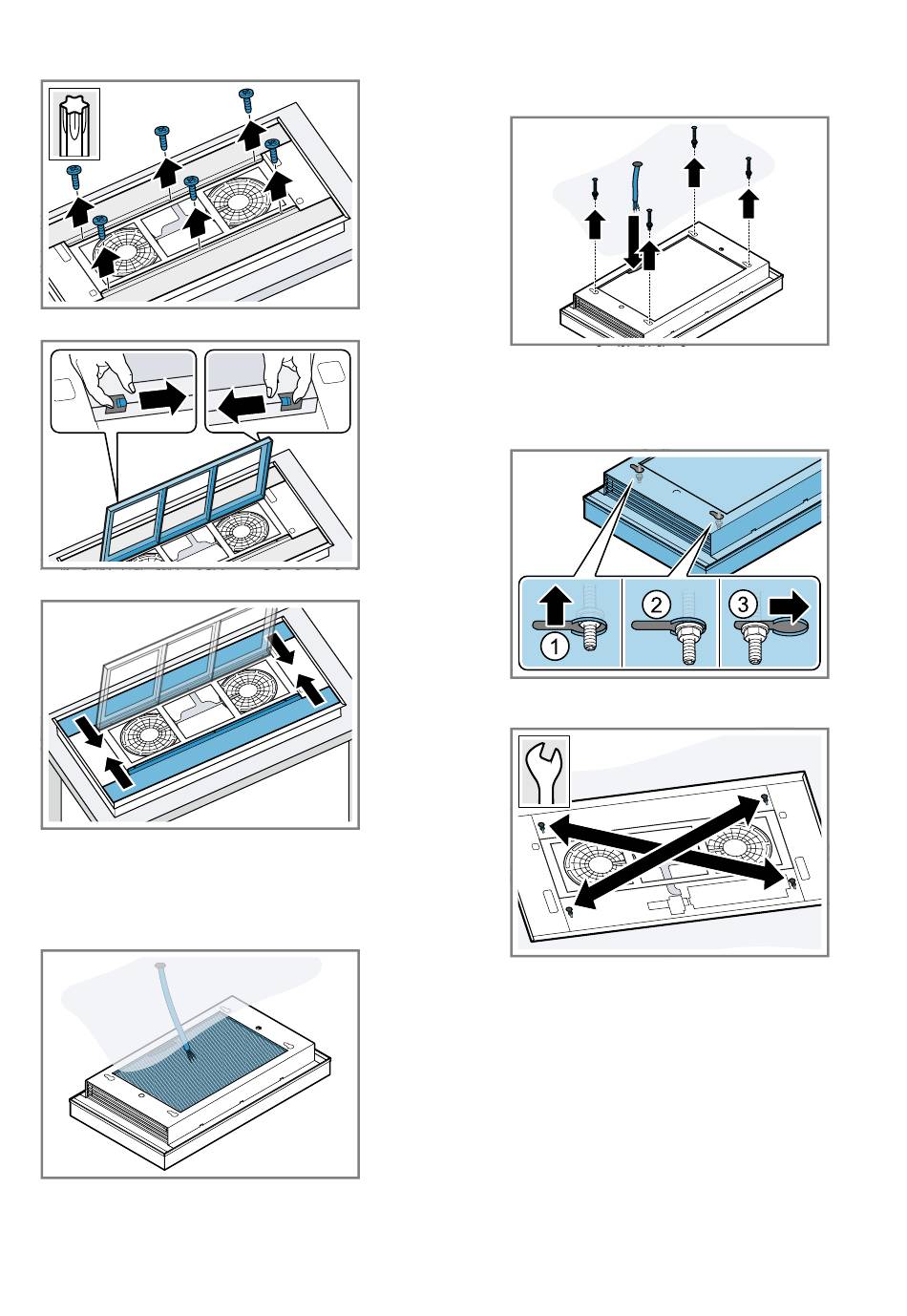 1

2

3