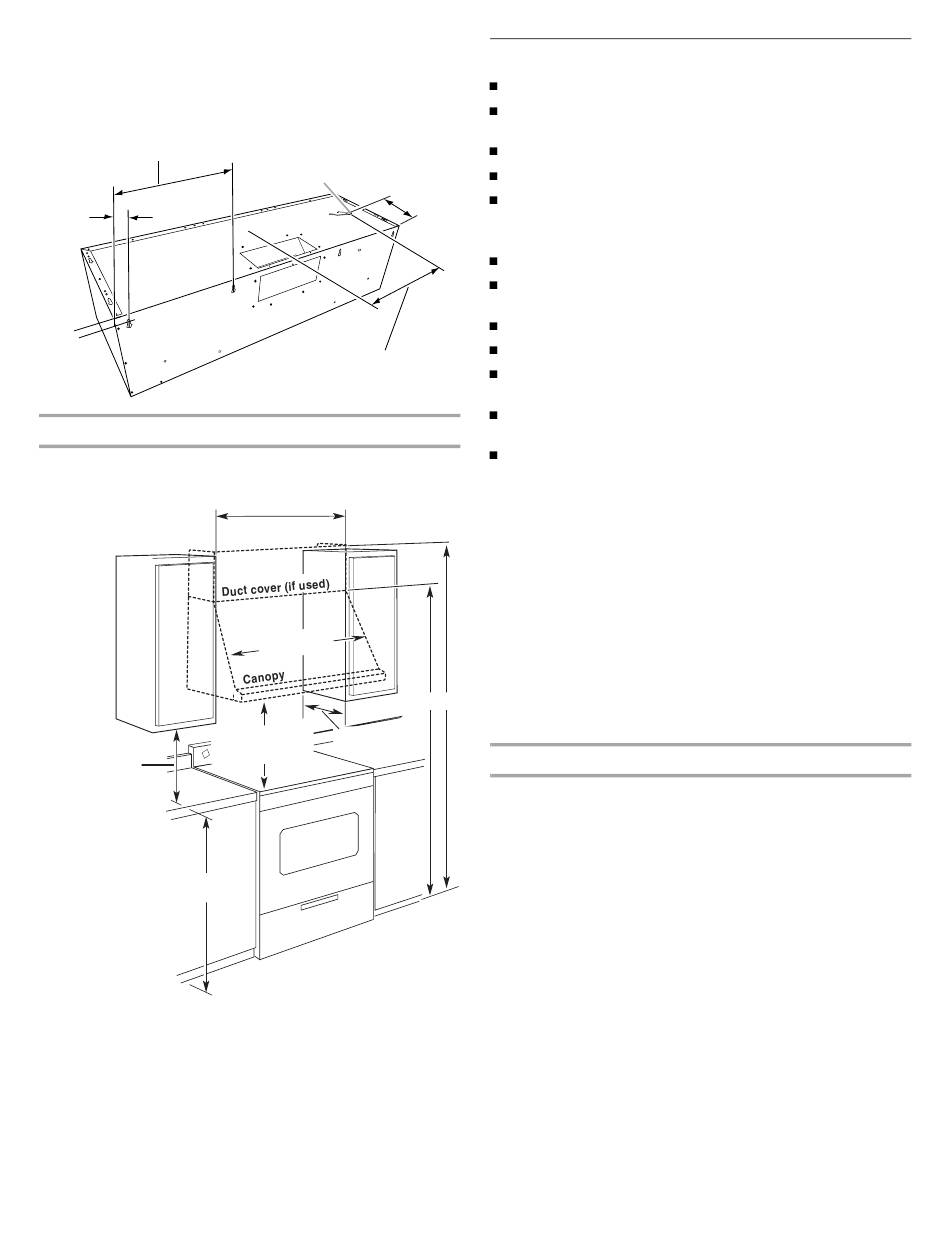 Duct cover (if used)

Canopy