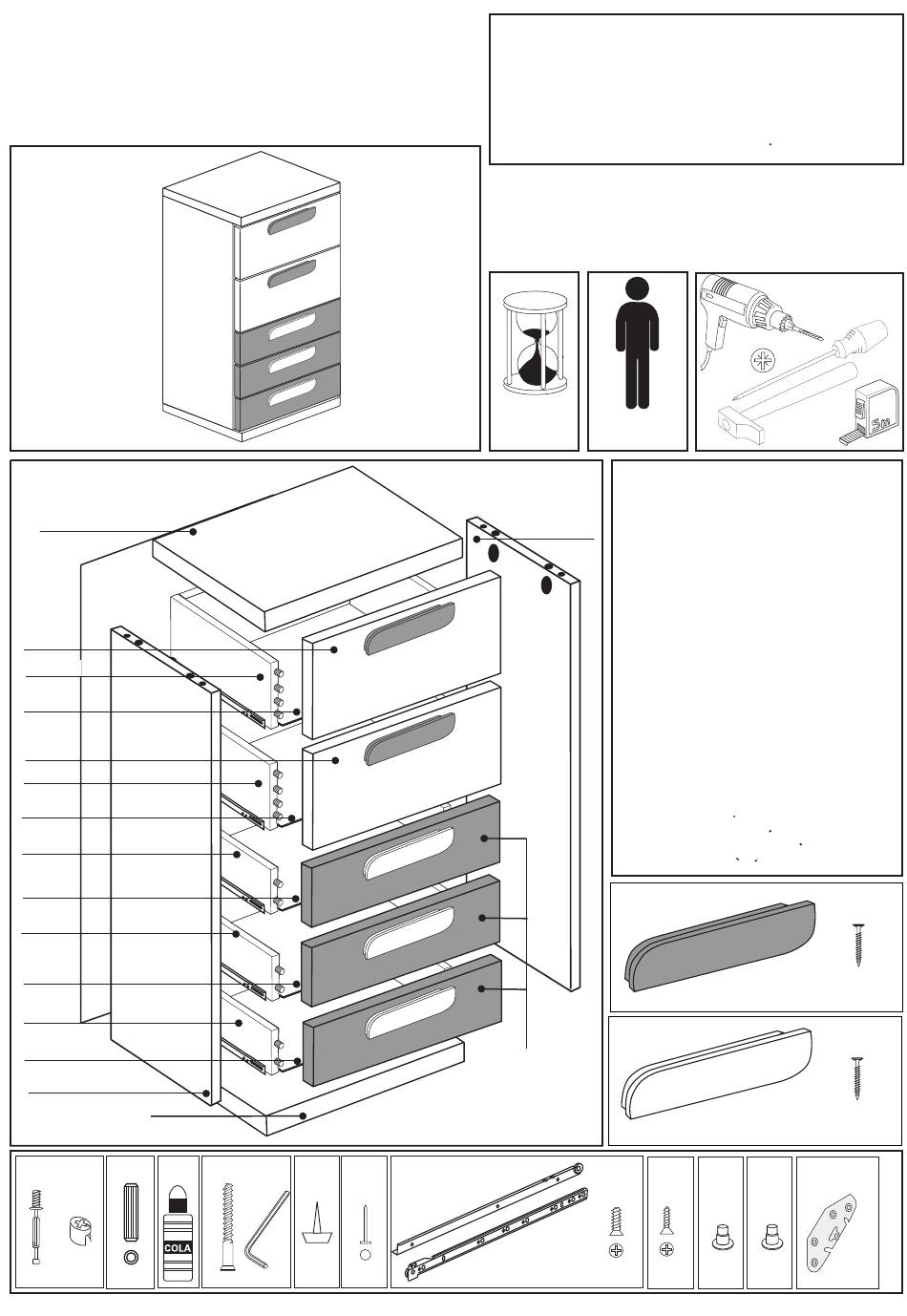 5m

COLA