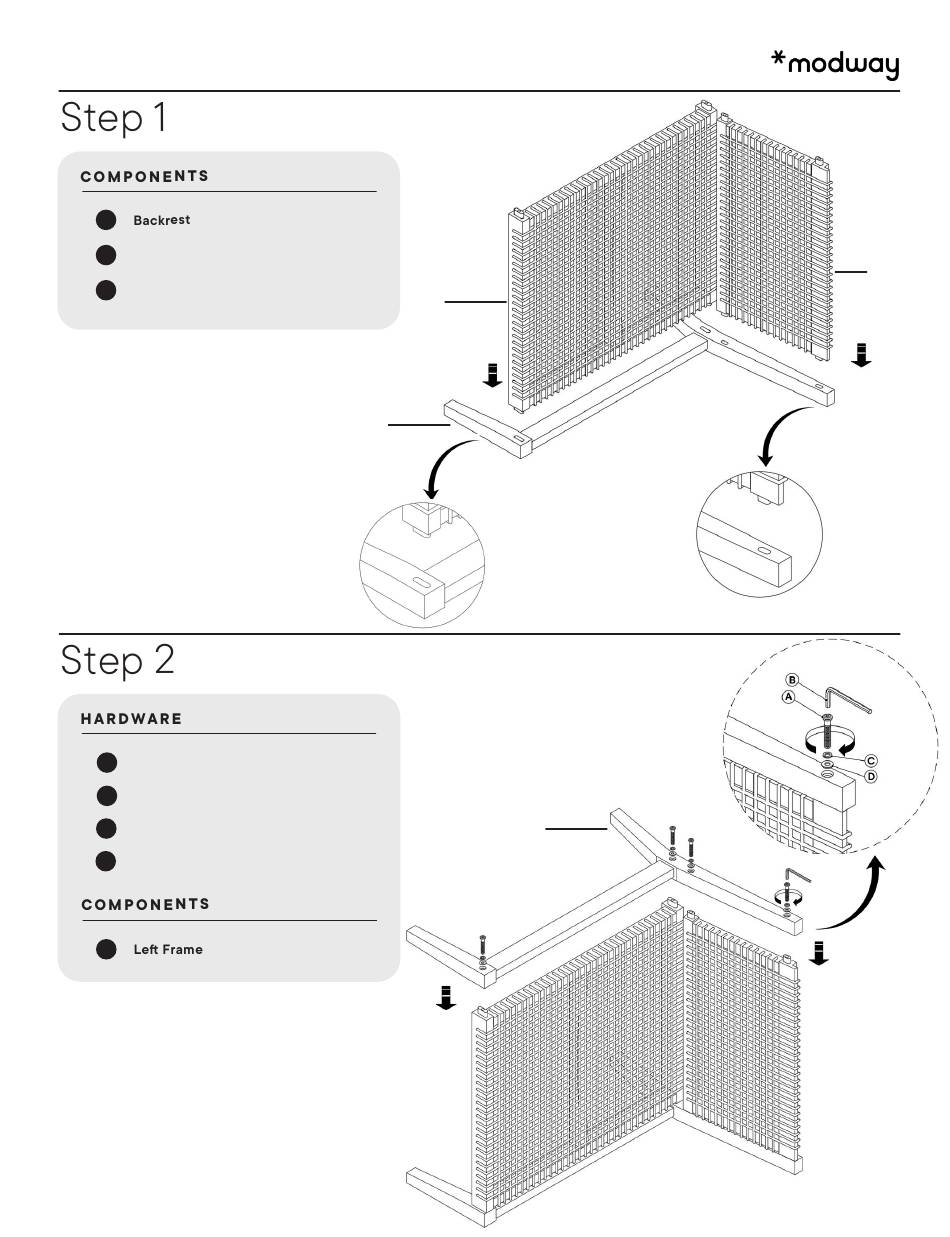 *modway

Step 1

COMPONENTS

Backrest

Step 2

HARDWARE

COMPONENTS

Left Frame

B
A
C
D