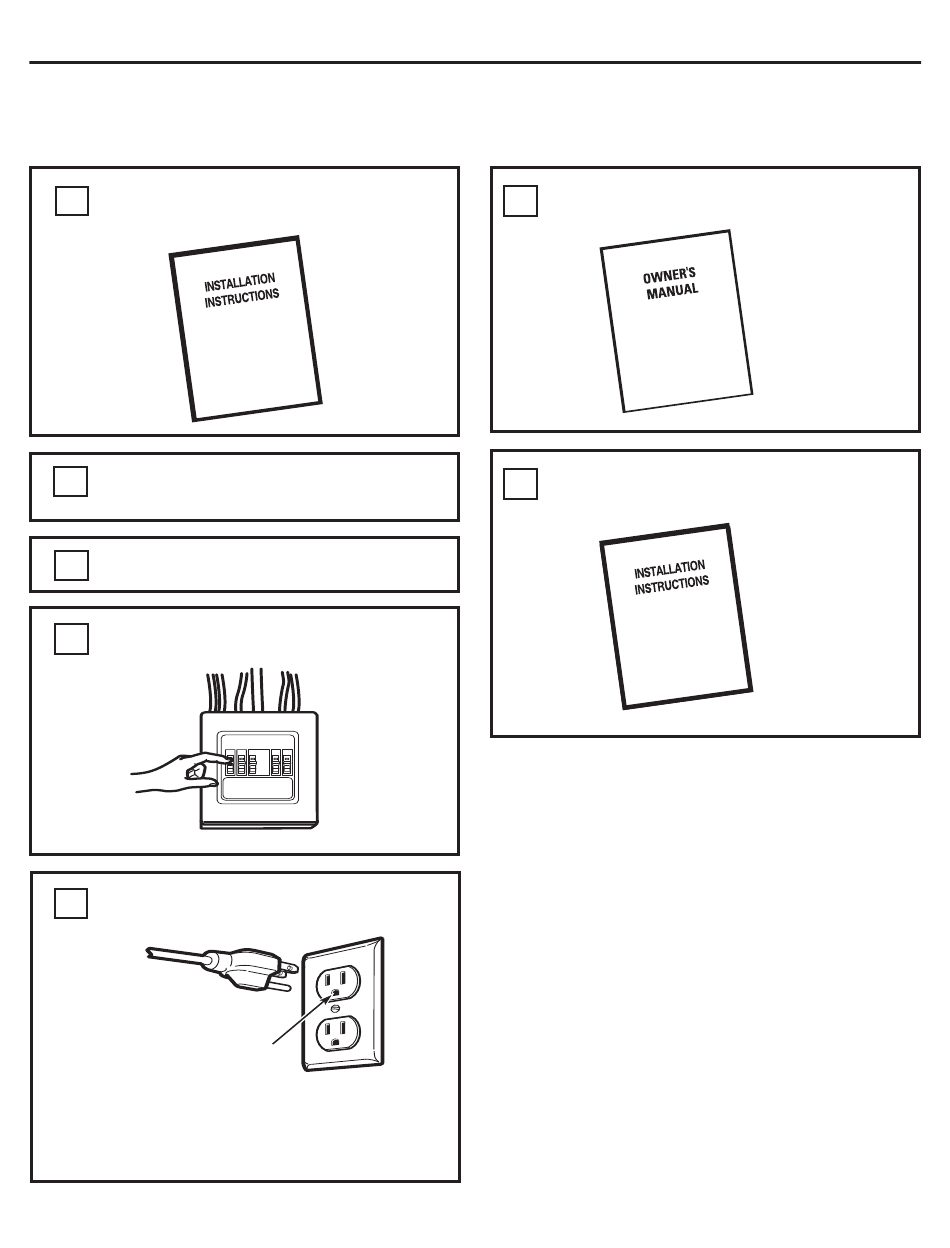 INSTALLATION
INSTRUCTIONS

OWNER'S
MANUAL

INSTALLATION
INSTRUCTIONS