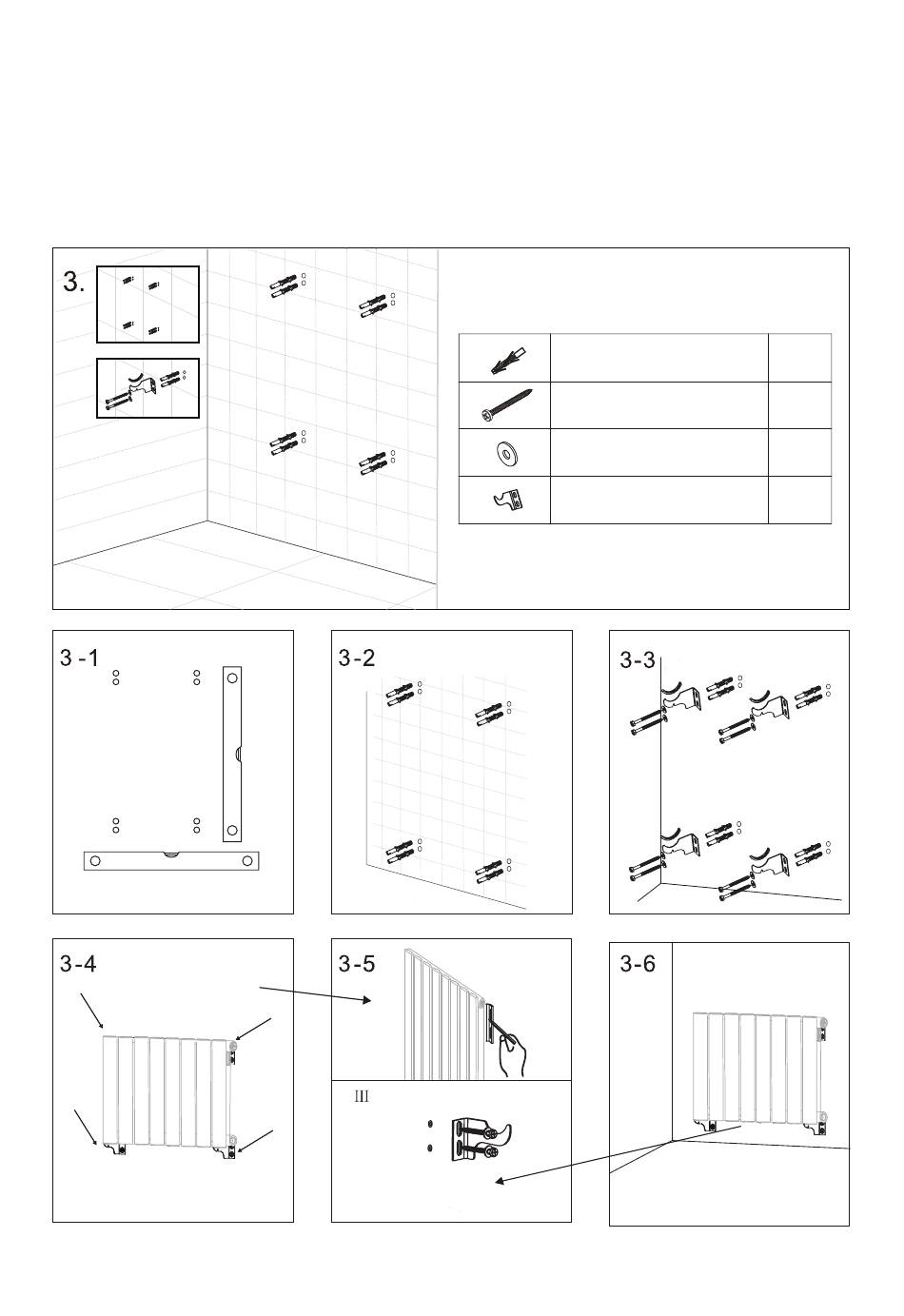 3.

3 -1

3-2

3-3

3-4

3-5

III

3-6