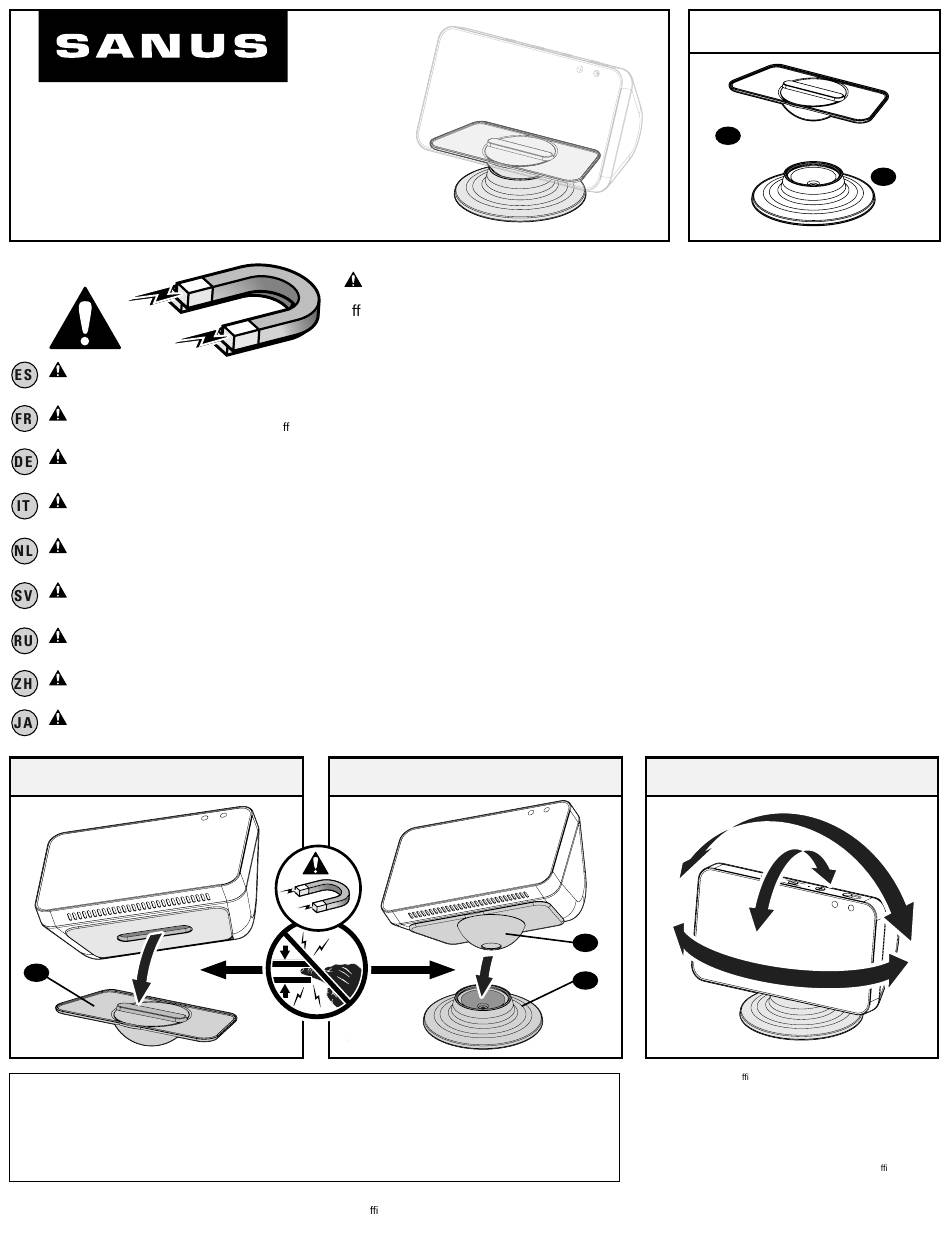 SANUS

ﬀ

ES

FR

ﬀ

DE

IT

NL

SV

RU

ZH

JA

ﬃ

ﬃ

ﬃ