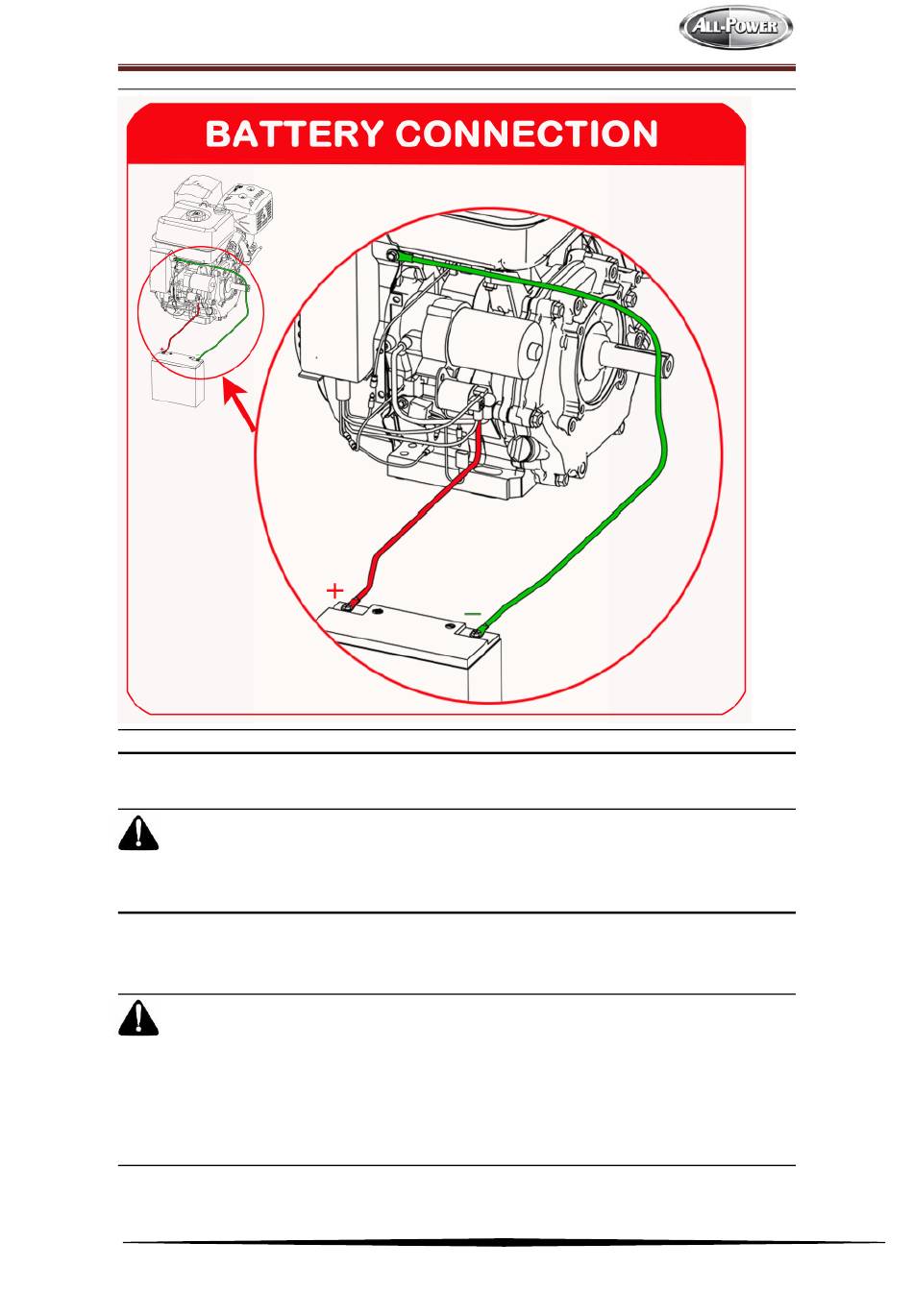 ALL-POWER

BATTERY CONNECTION

+

−