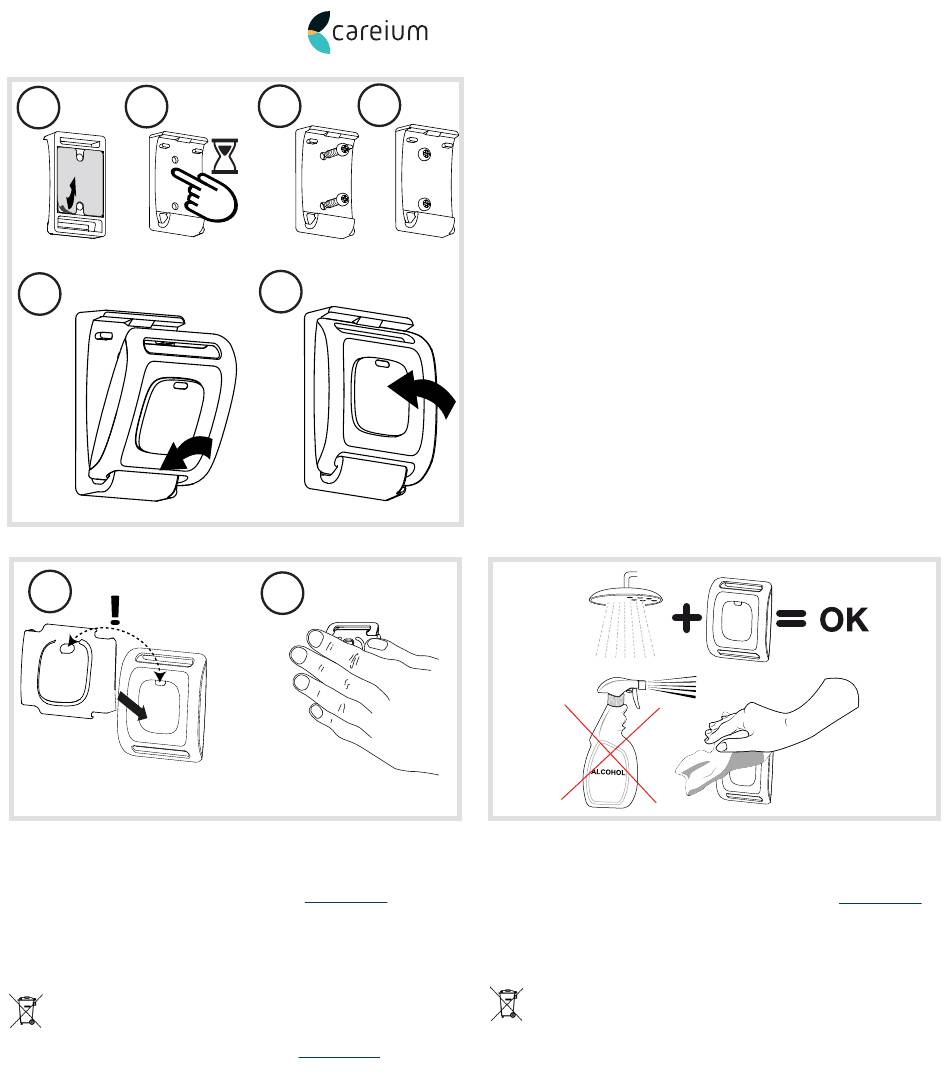 careium

!

OK

ALCOHOL