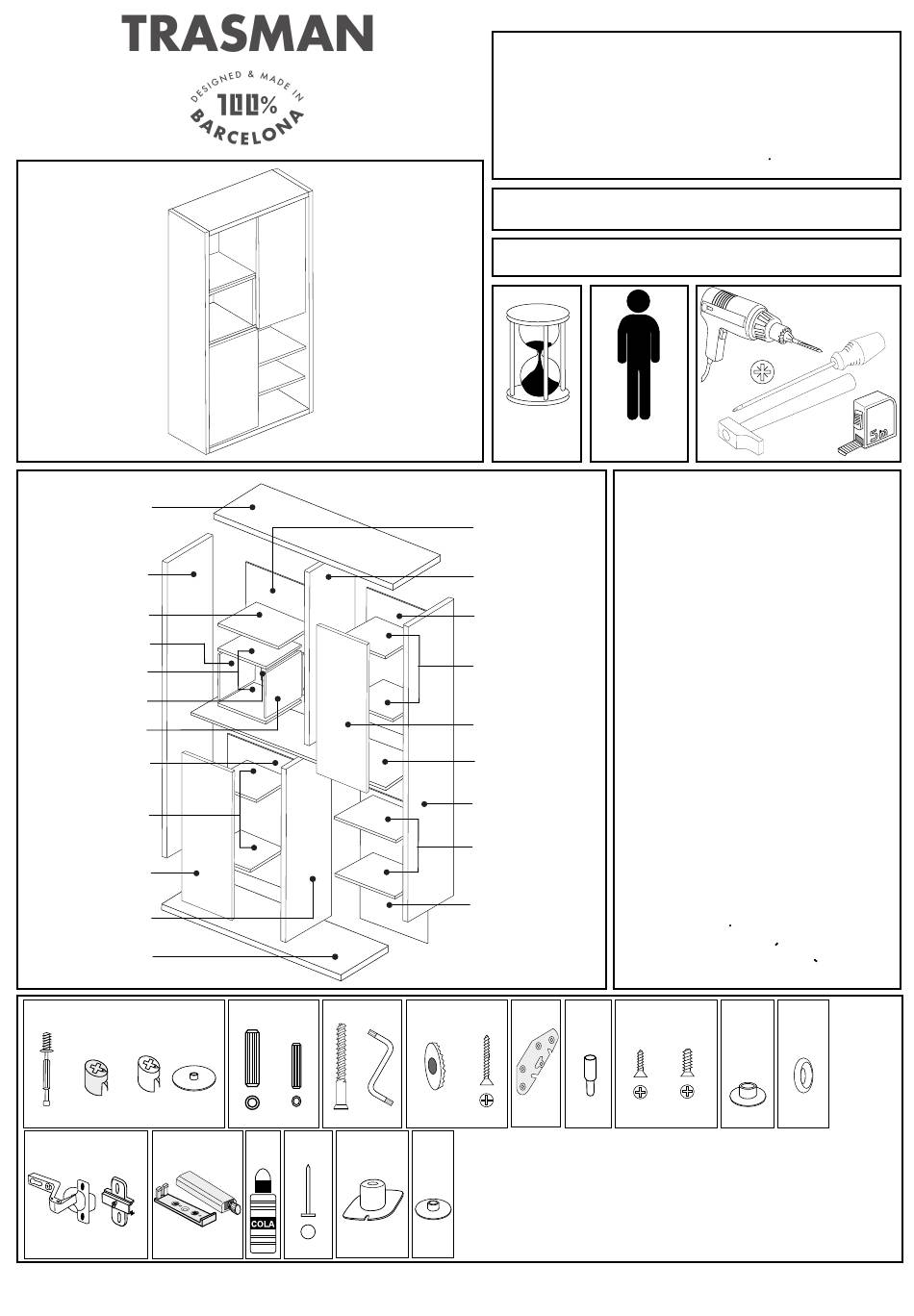 TRASMAN

DESIGNED & MADE IN
100%
BARCELONA

5m

COLA