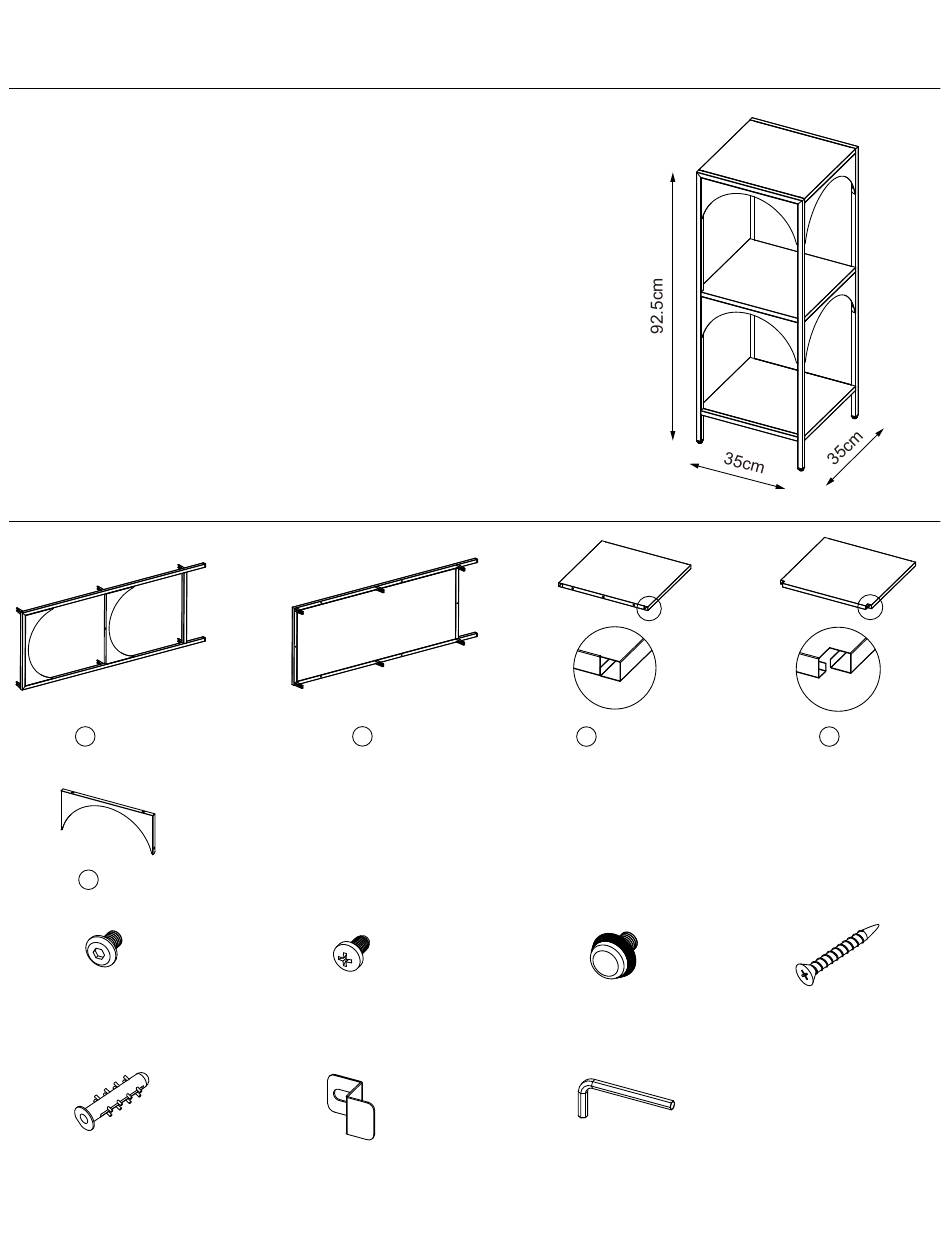 92.5cm
35cm
35cm