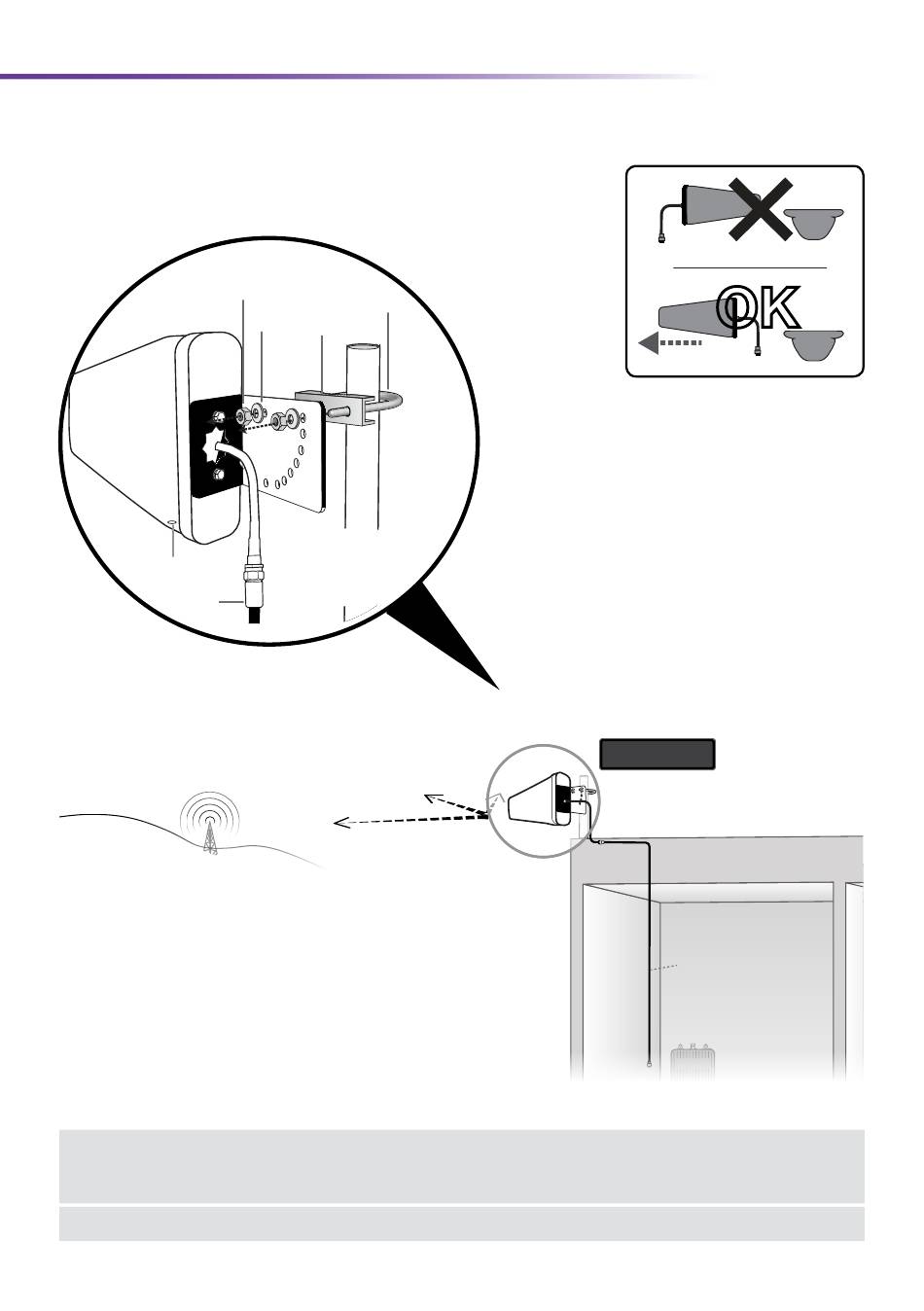 OK