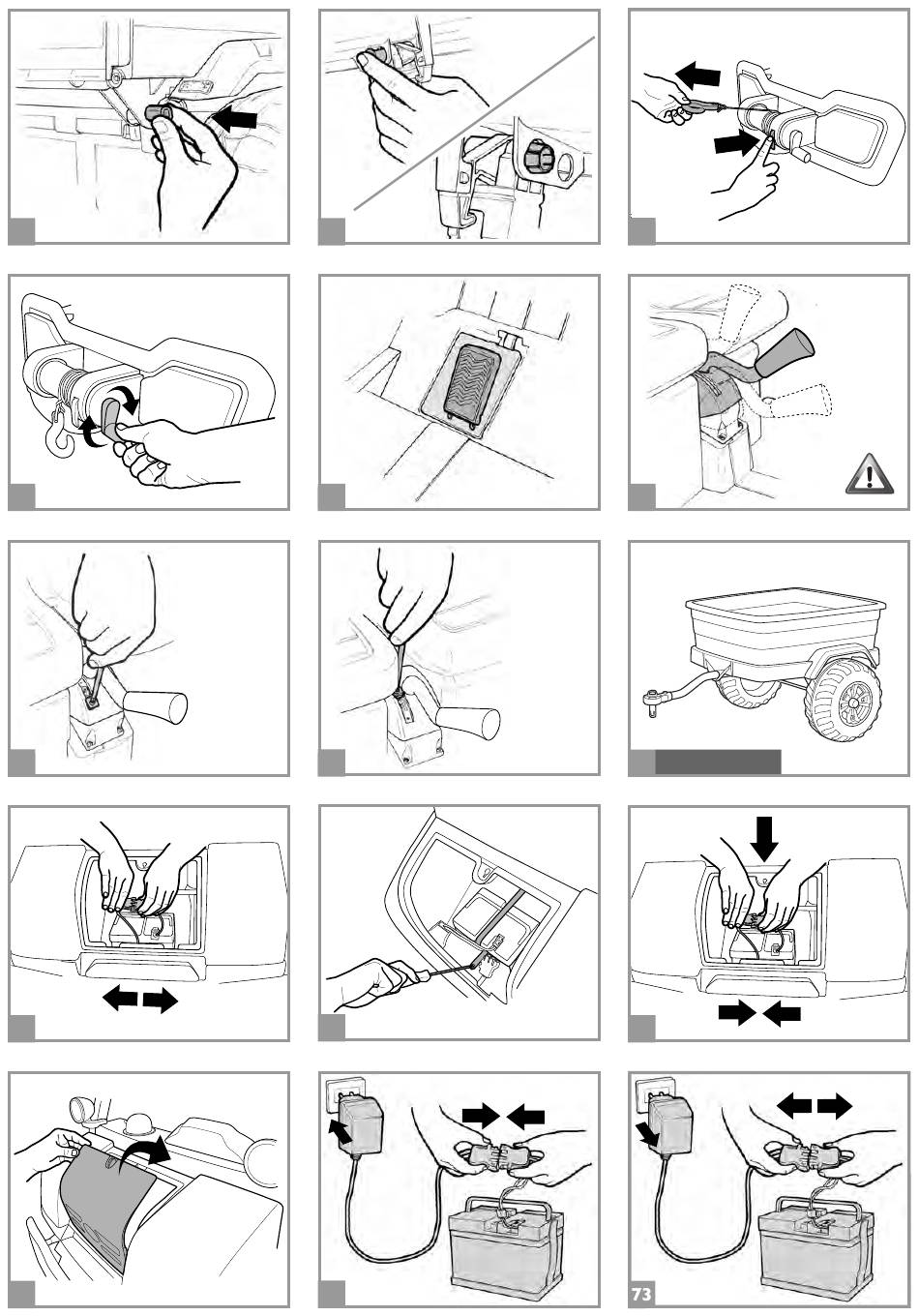 73