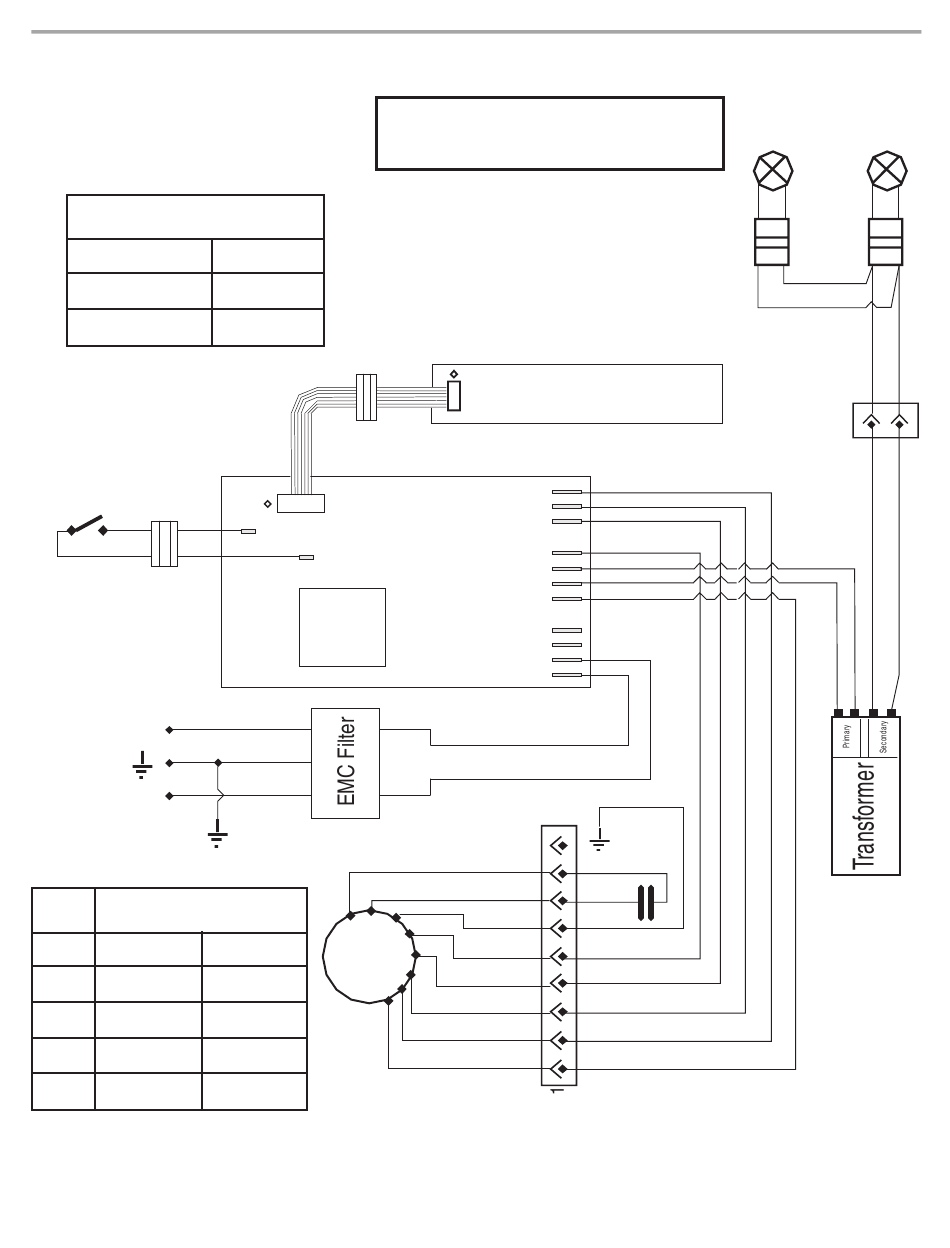 EMC Filter

Primary

Secondary

Transformer

1