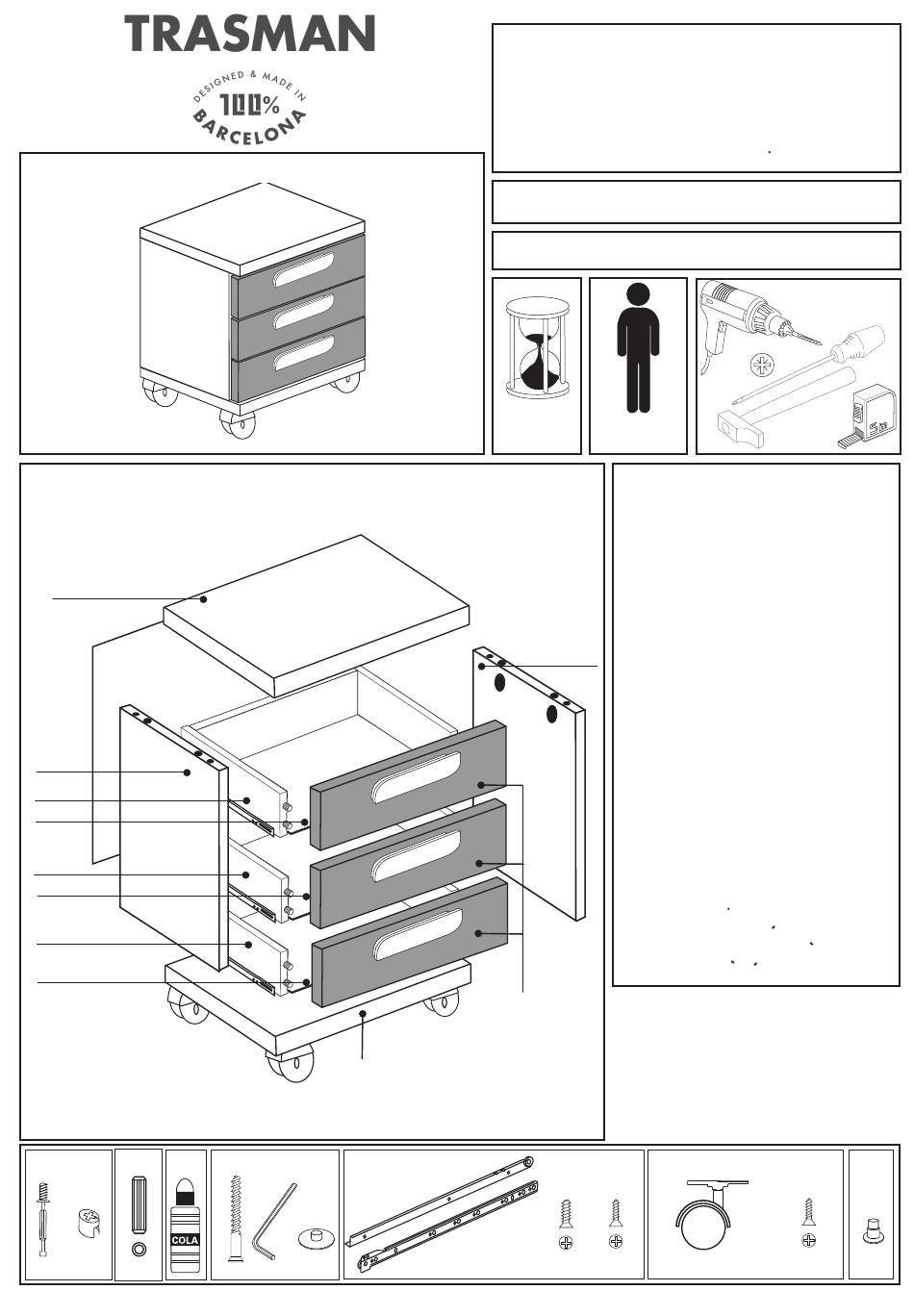 TRASMAN

DESIGNED & MADE IN
100%
BARCELONA

COLA