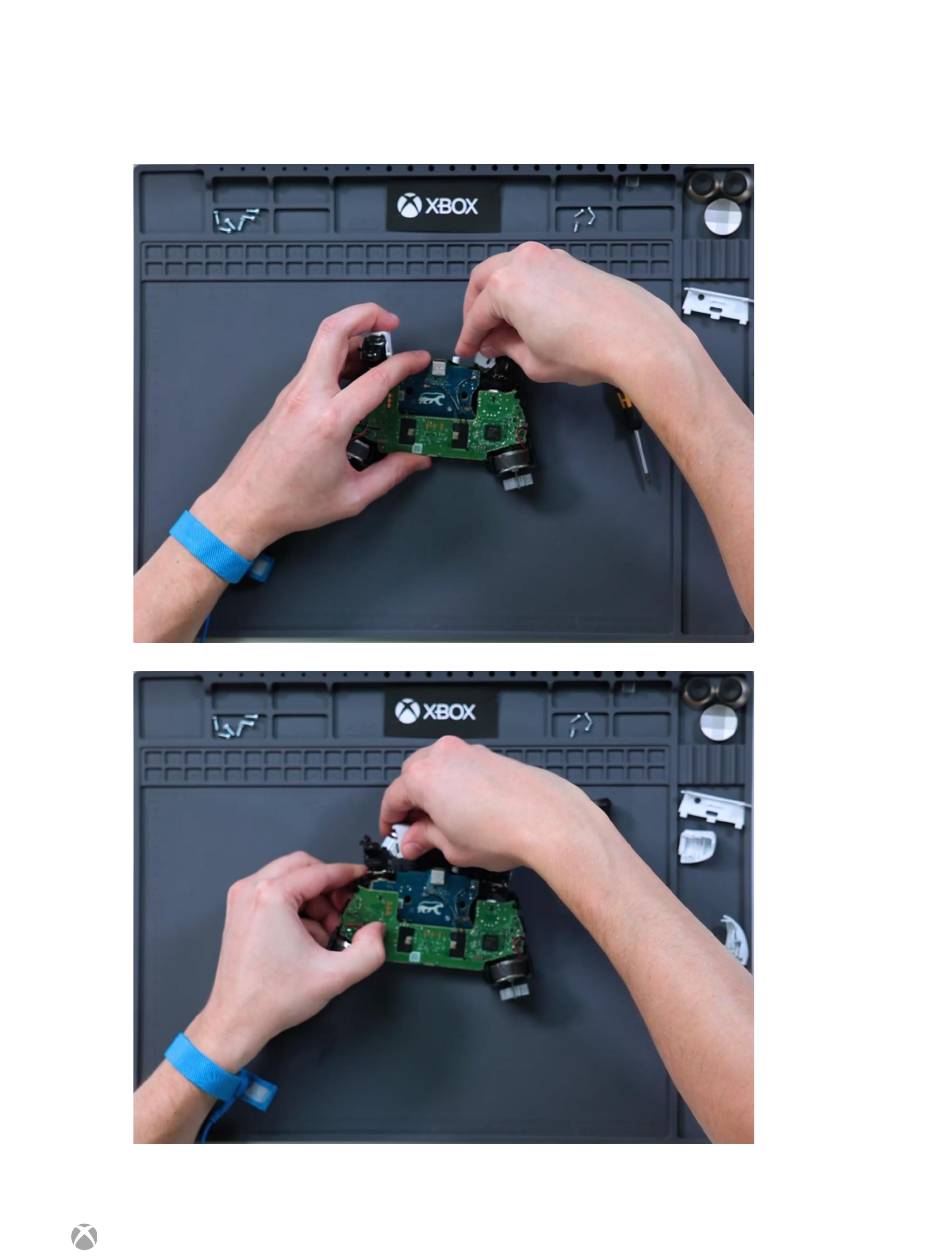 XBOX

XBOX