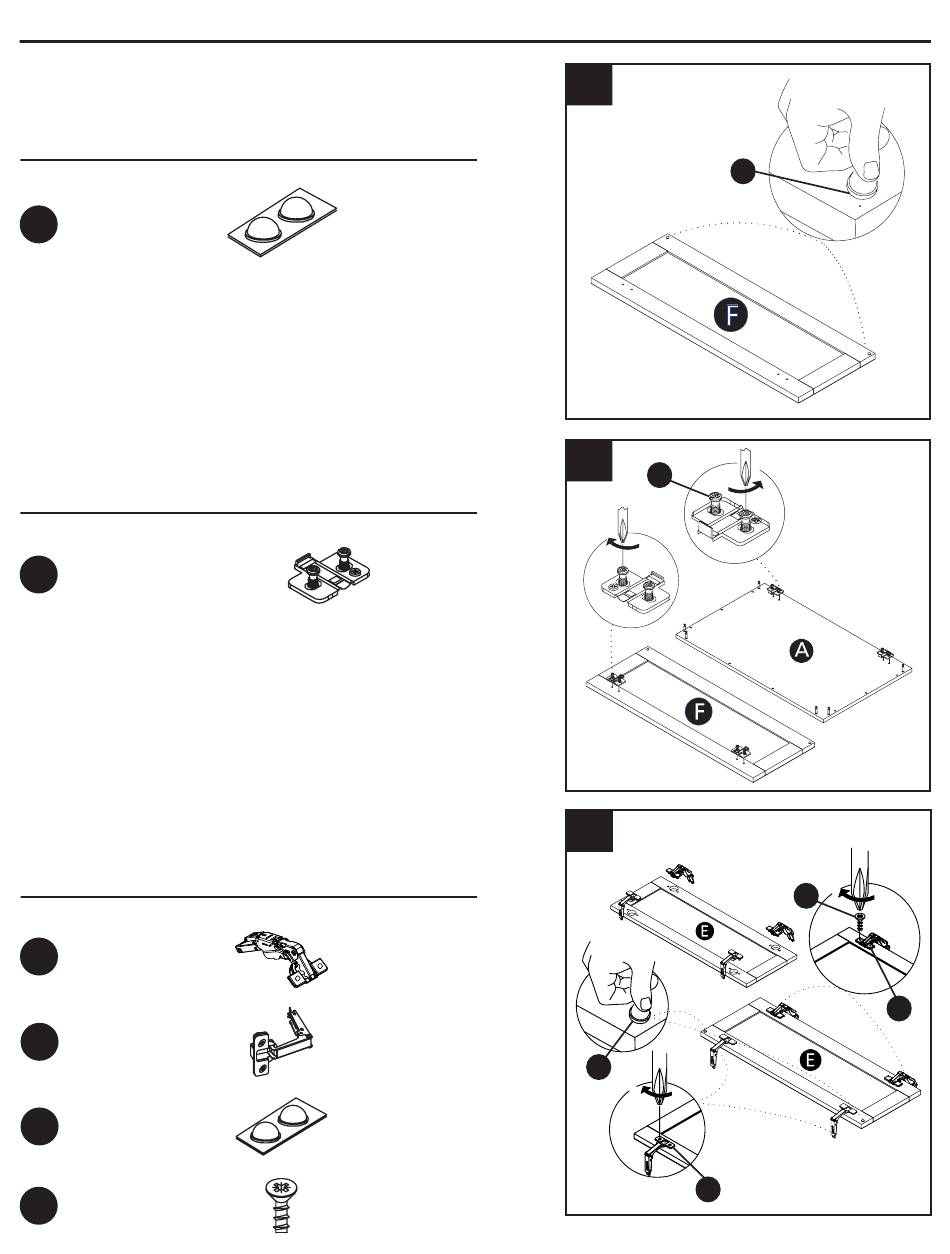 F

A

F

E

E