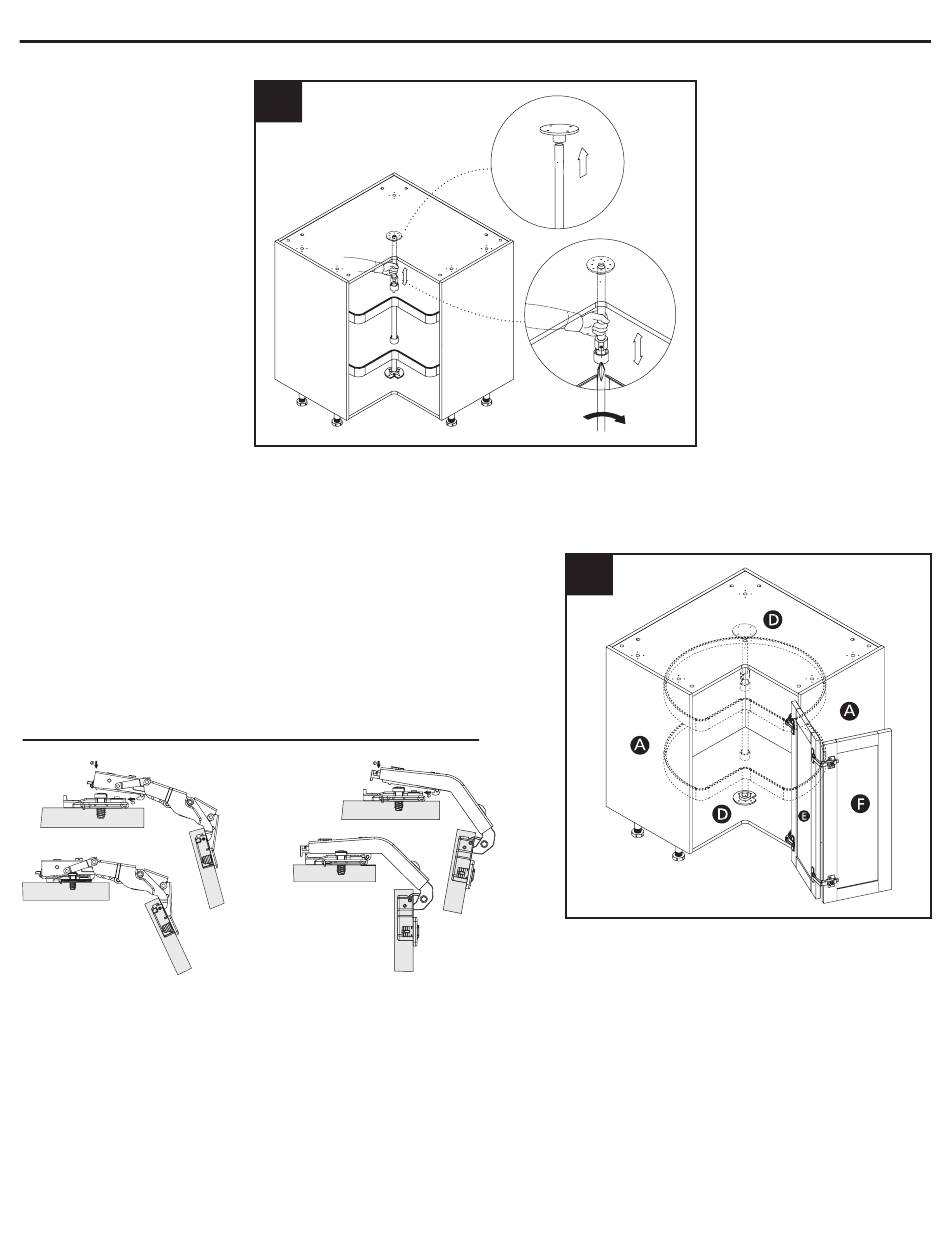 D

A

A

D

E

F