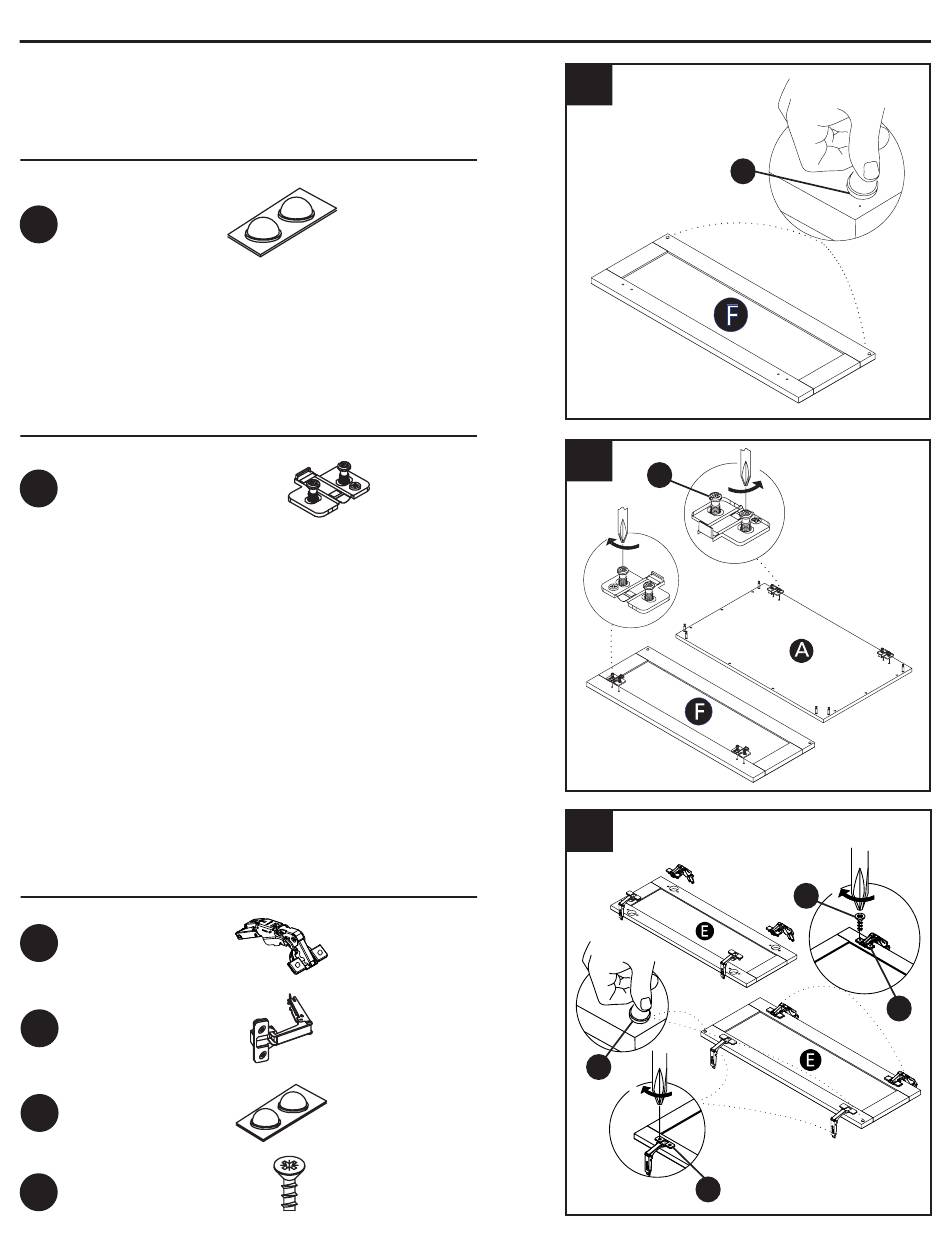 F

A

F

E

E