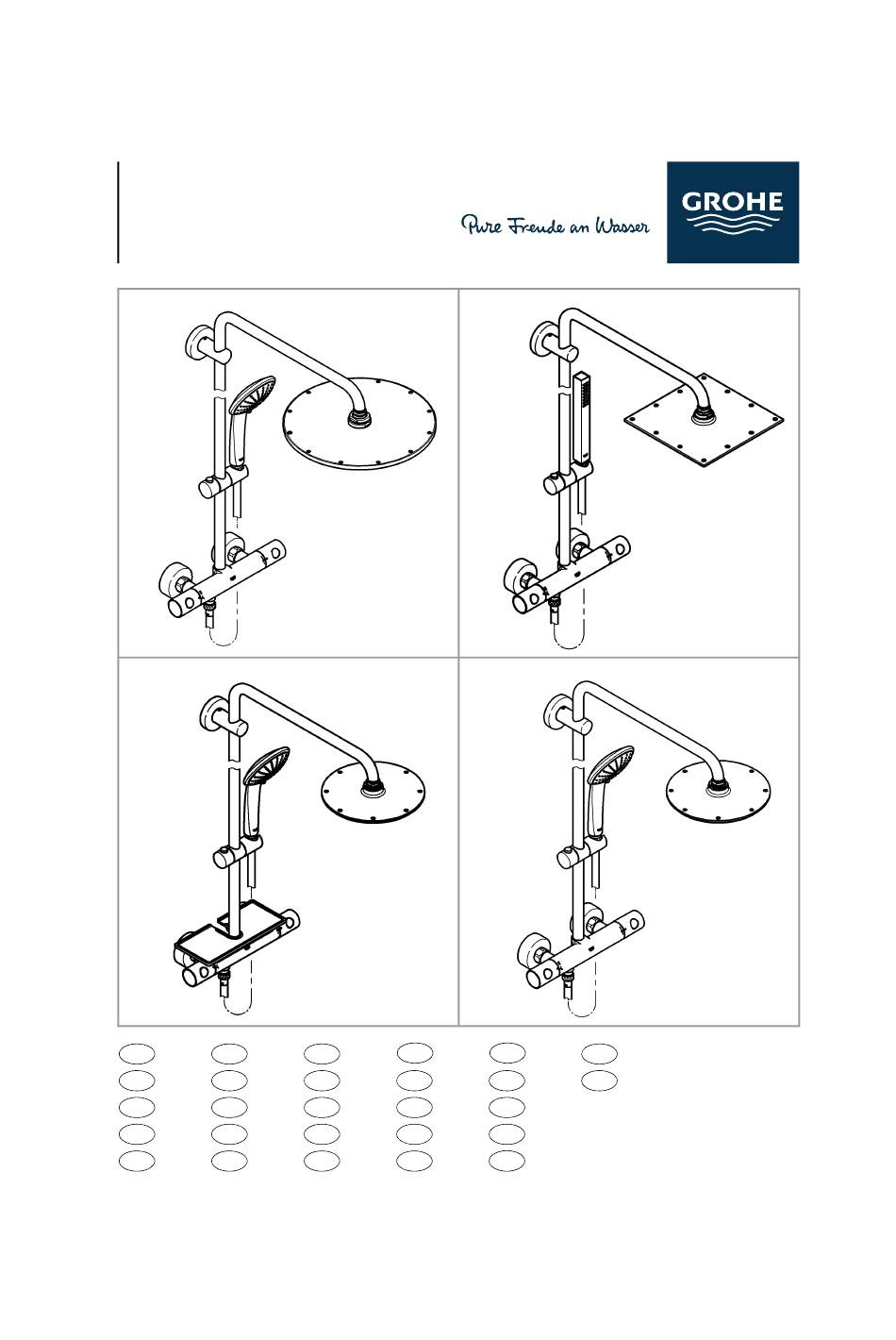 Pure Freude an Wasser

GROHE