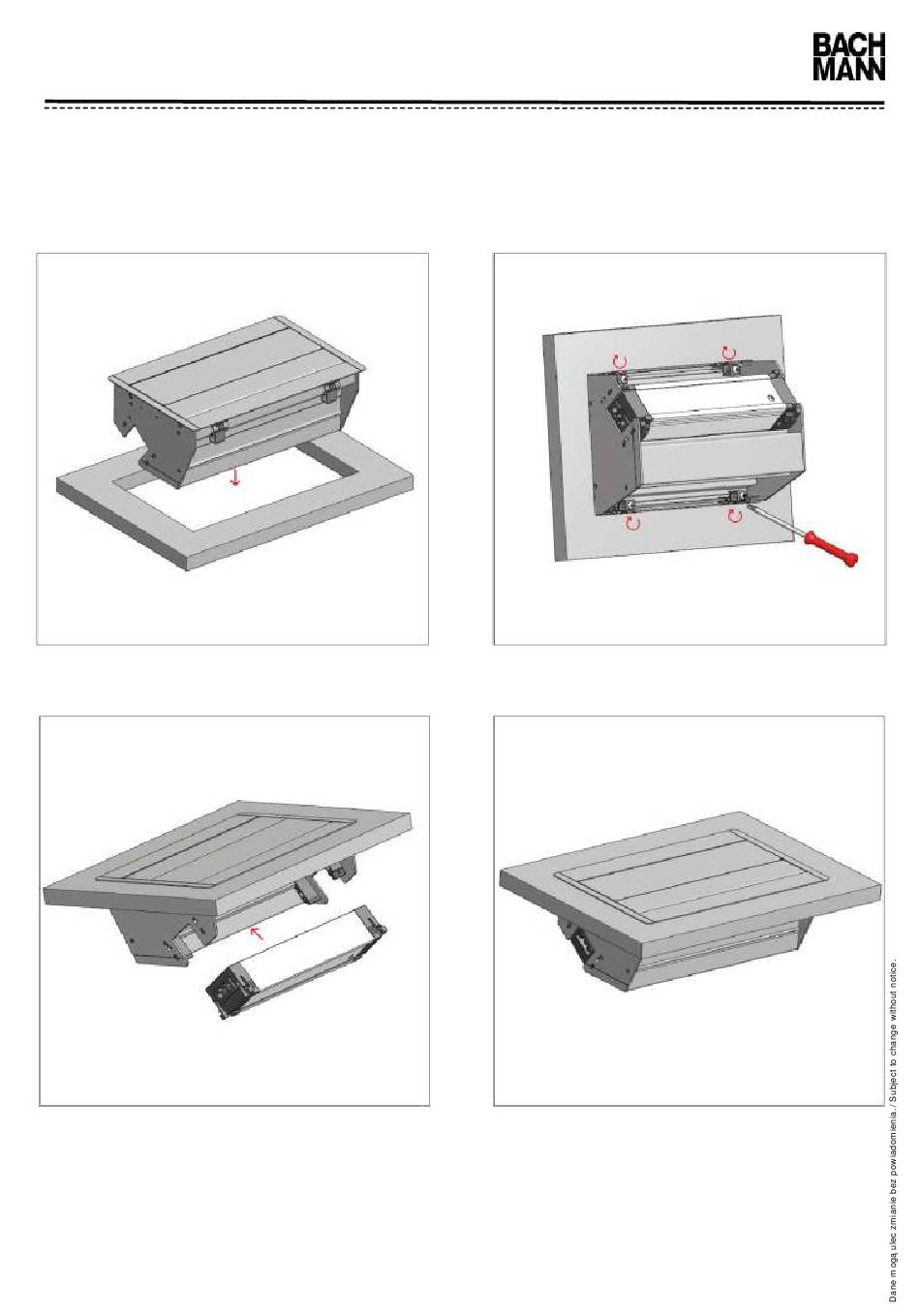 BACH
MANN

Dane mogą ulec zmianie bez powiadomienia. / Subject to change without notice.