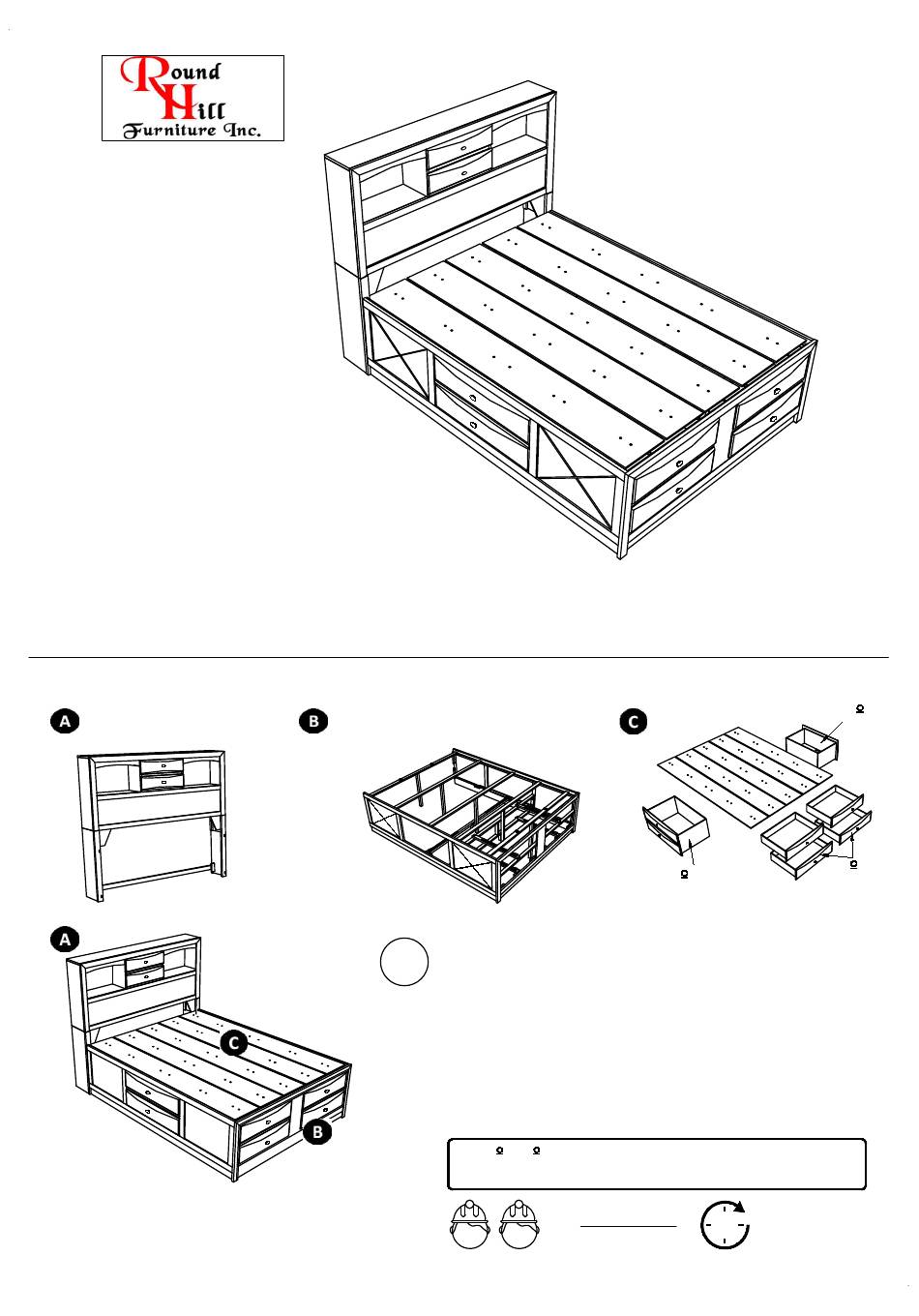 Round Hill Furniture Inc.

A

B

C

A

C

B