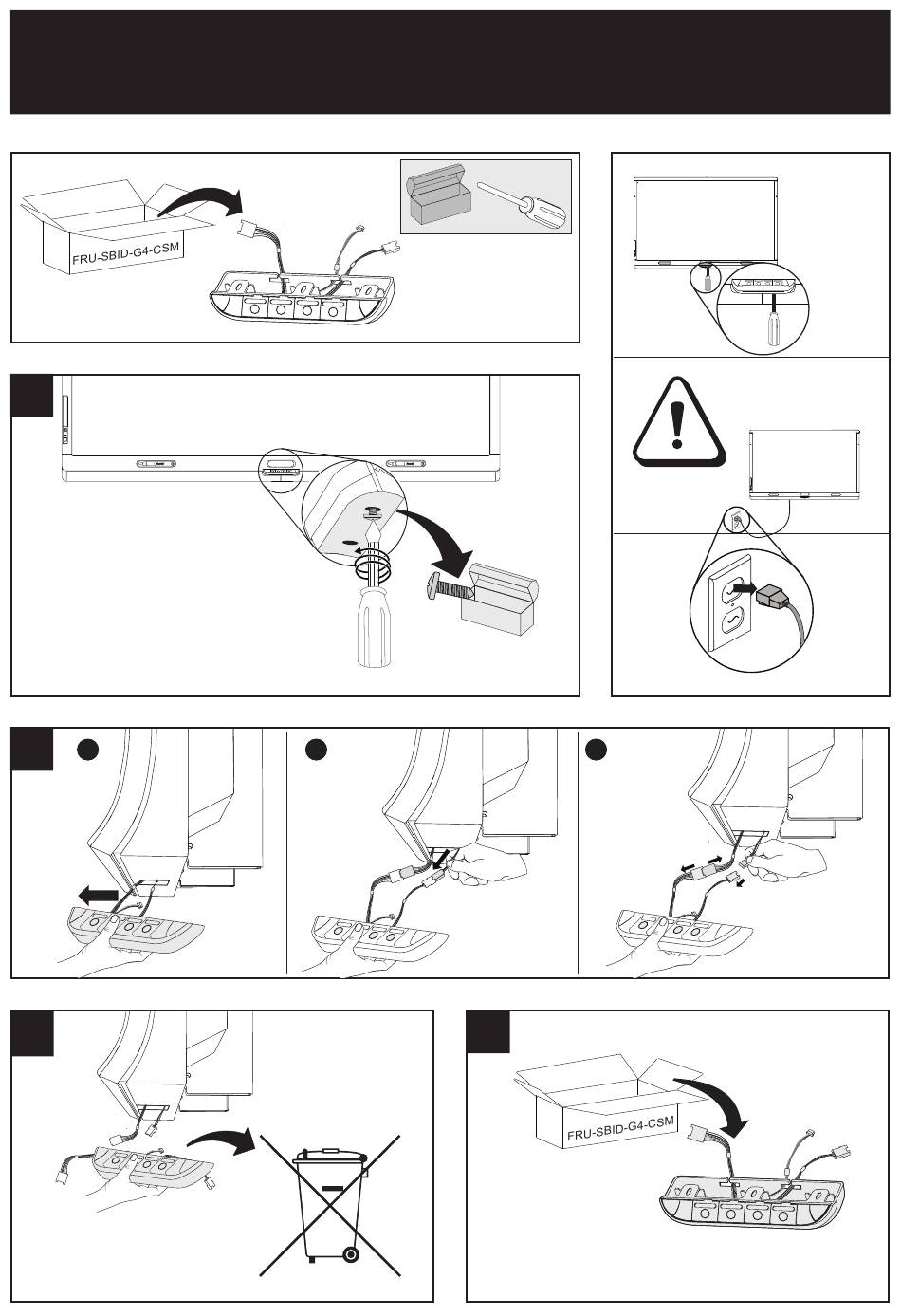 FRU-SBID-G4-CSM

FRU-SBID-G4-CSM