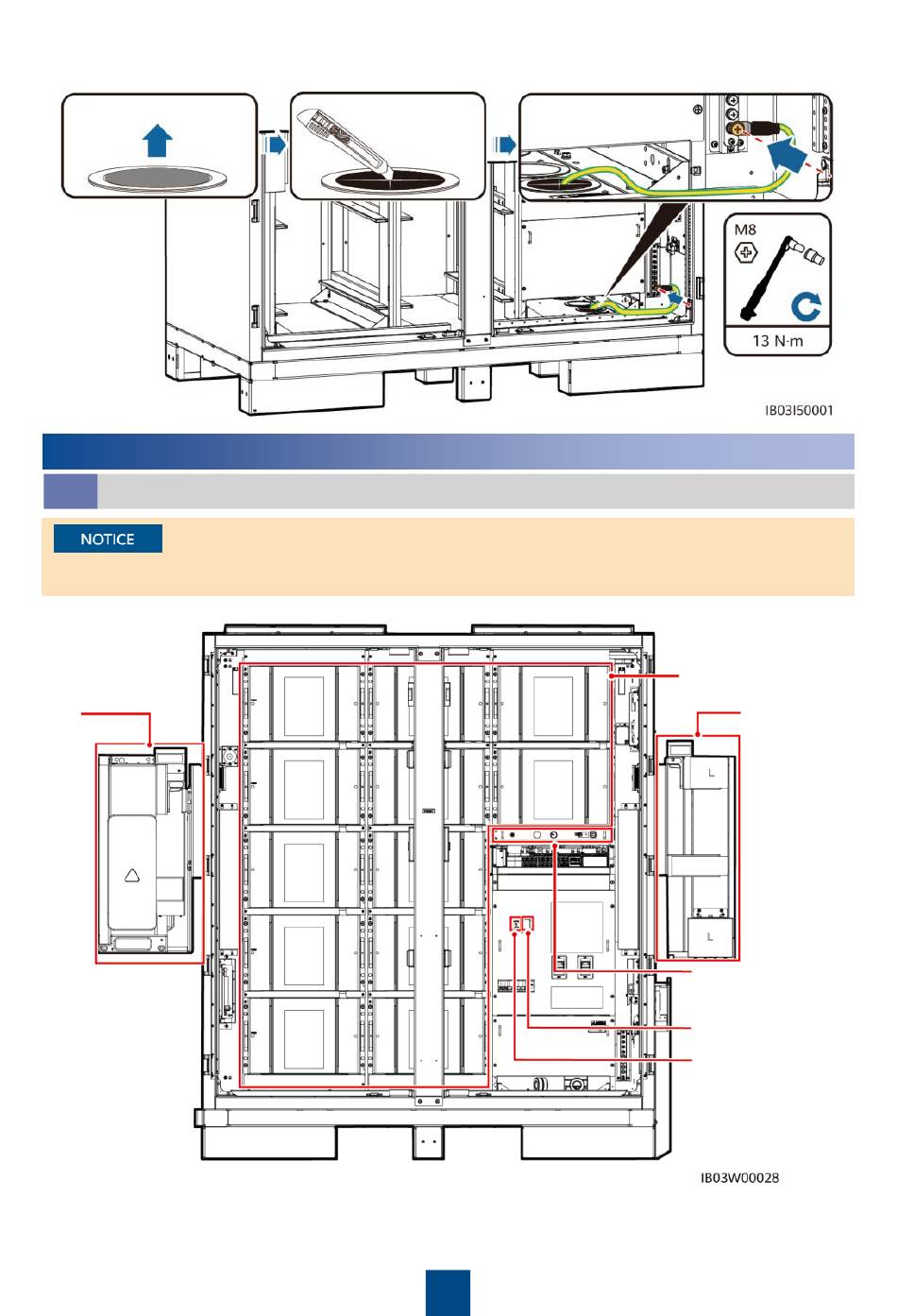 M8

13 N·m

IB03I50001

NOTICE

IB03W00028