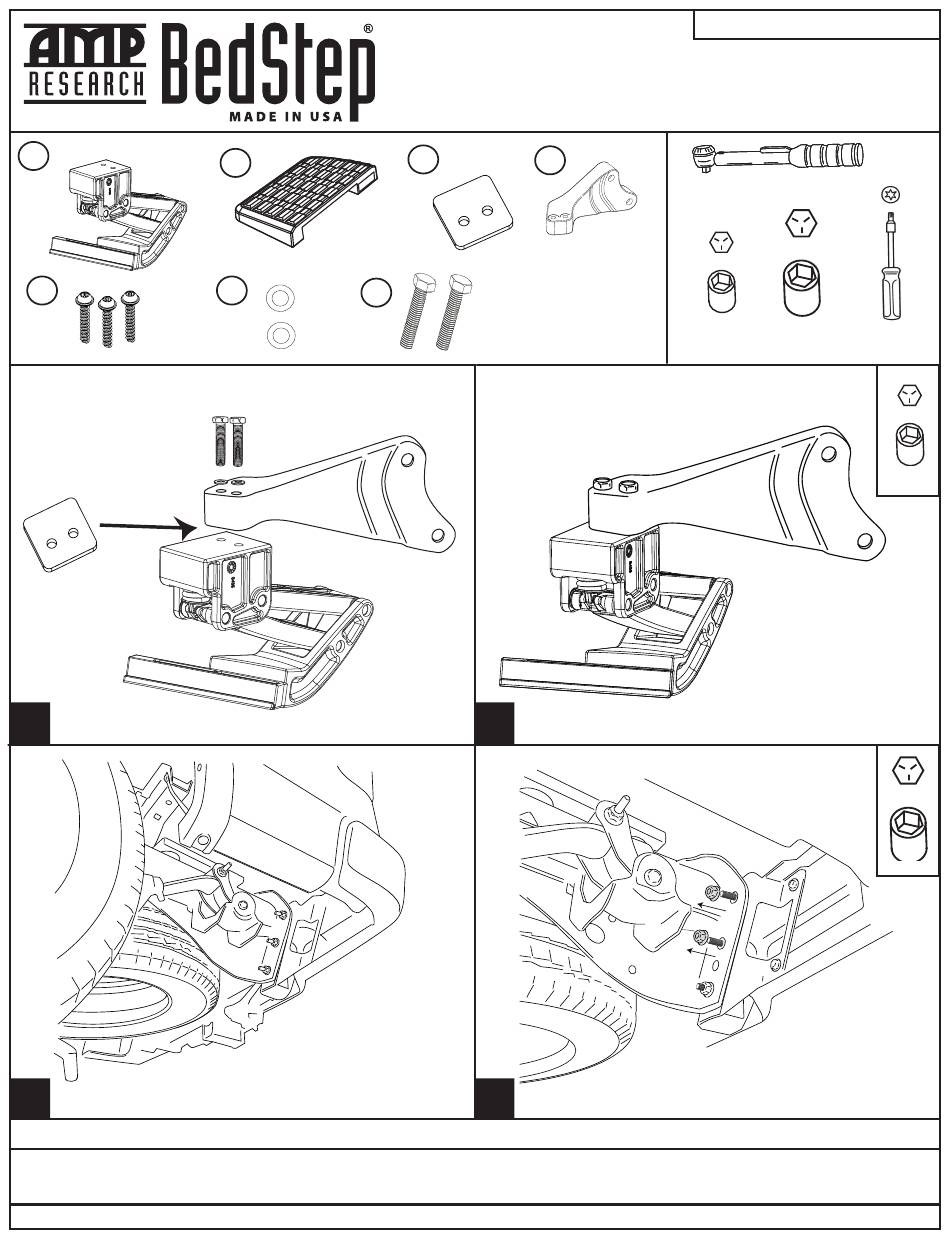 AMP RESEARCH BedStep®
MADE IN USA