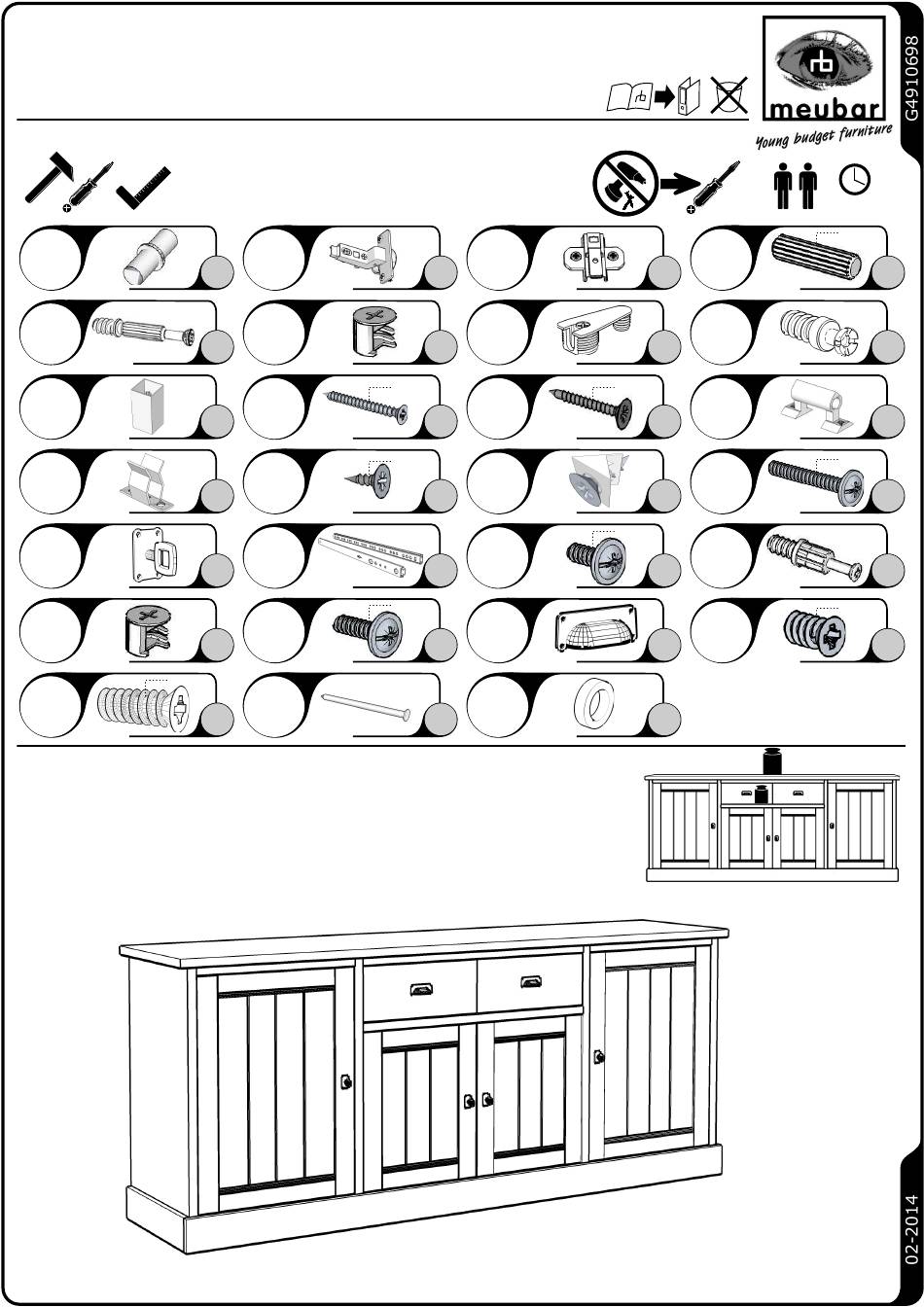 G4910698

meubar

Young budget furniture

02-2014