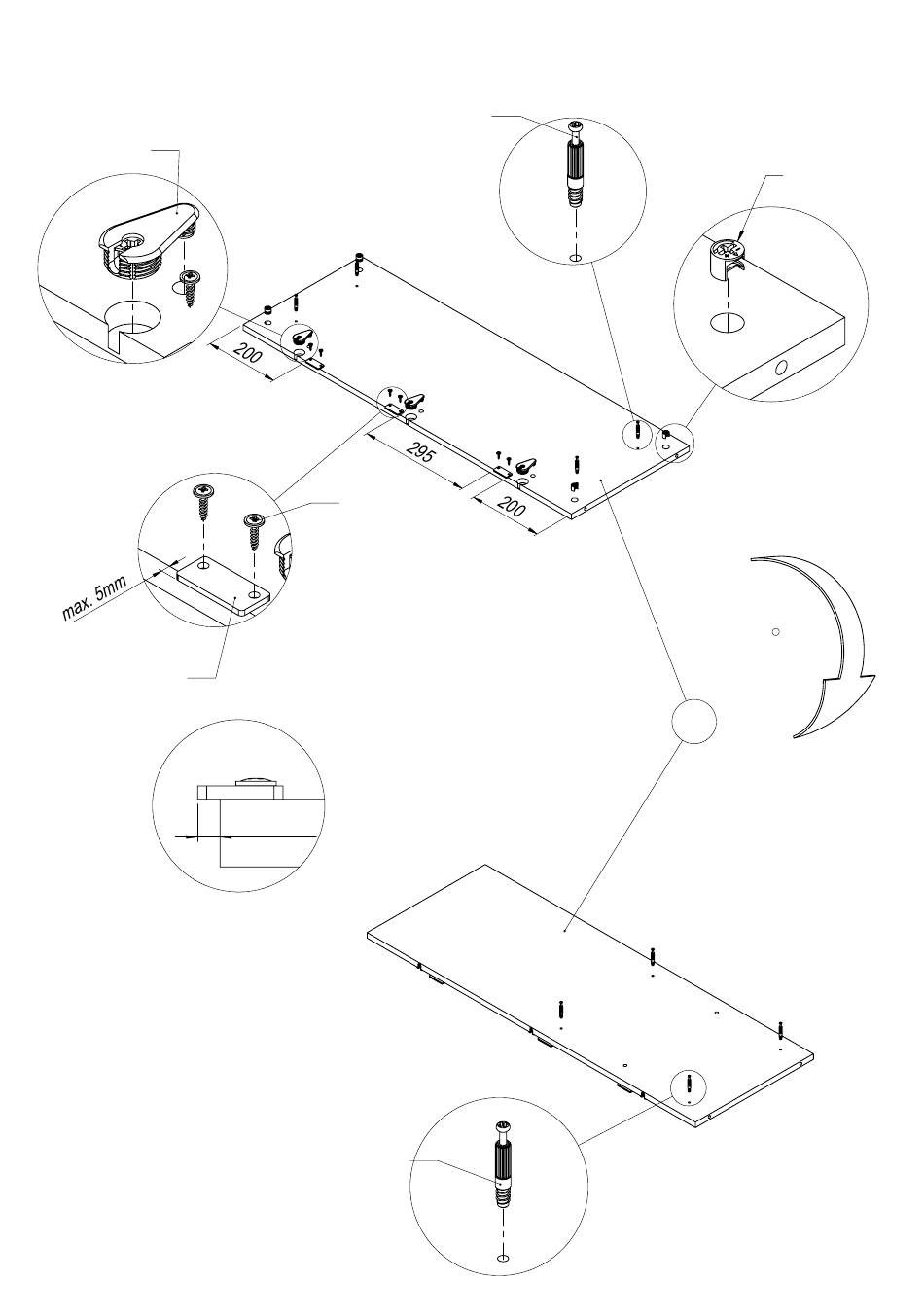 200

295

200

max. 5mm