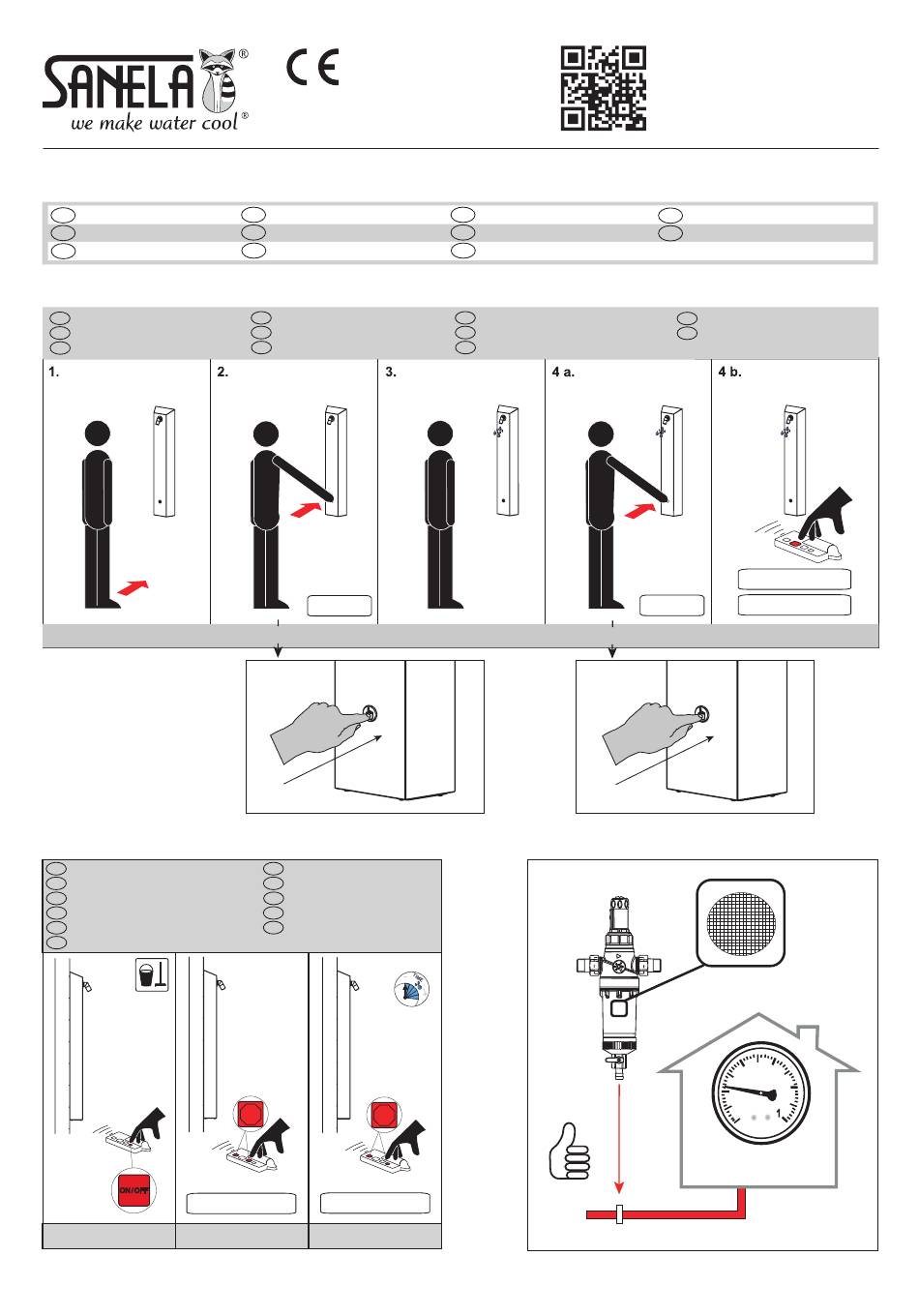 SANELA®
we make water cool®

CE

1.

2.

3.

4 a.

4 b.

ON/OFF

1