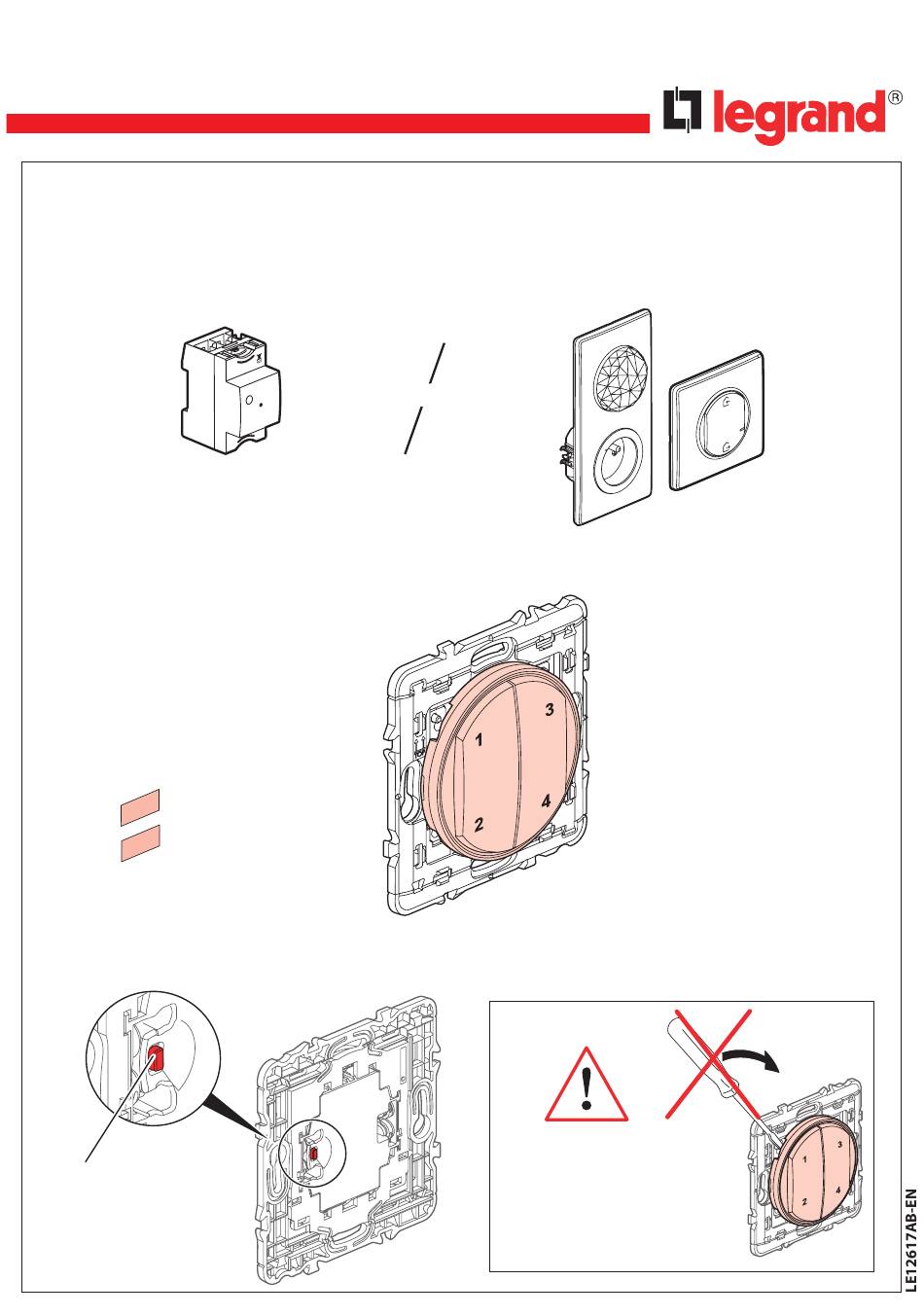 legrand®

3
1
4
2

1
3
2
4

LE12617AB-EN