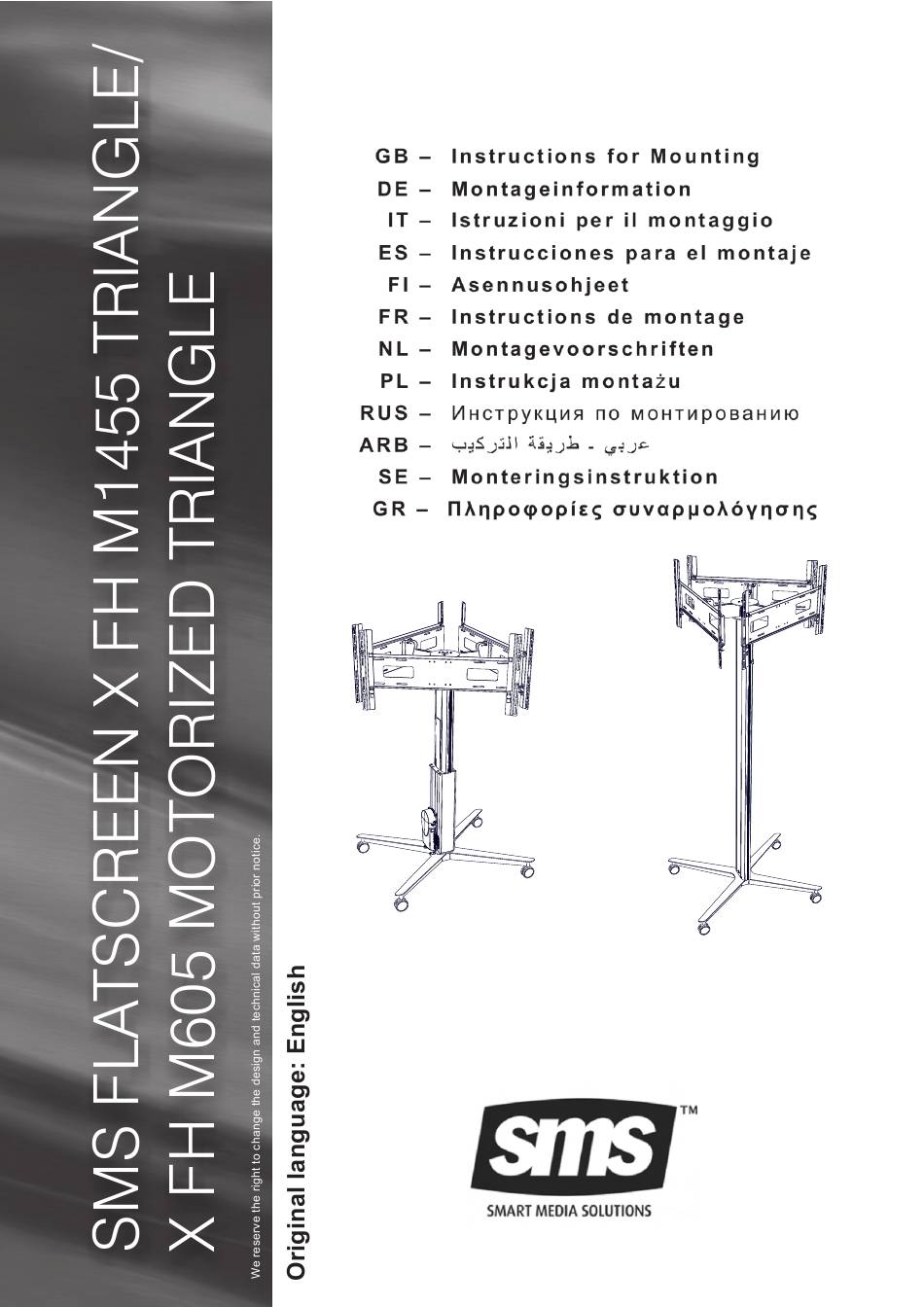 SMS FLATSCREEN X FH M1455 TRIANGLE/
X FH M605 MOTORIZED TRIANGLE

We reserve the right to change the design and technical data without prior notice.

Original language: English

GB – Instructions for Mounting
DE – Montageinformation
IT – Istruzioni per il montaggio
ES – Instrucciones para el montaje
FI – Asennusohjeet
FR – Instructions de montage
NL – Montagevoorschriften
PL – Instrukcja montażu
RUS – Инструкция по монтированию
ARB – عربي - طريقة التركيب
SE – Monteringsinstruktion
GR – Πληροφορίες συναρμολόγησης

sms™
SMART MEDIA SOLUTIONS