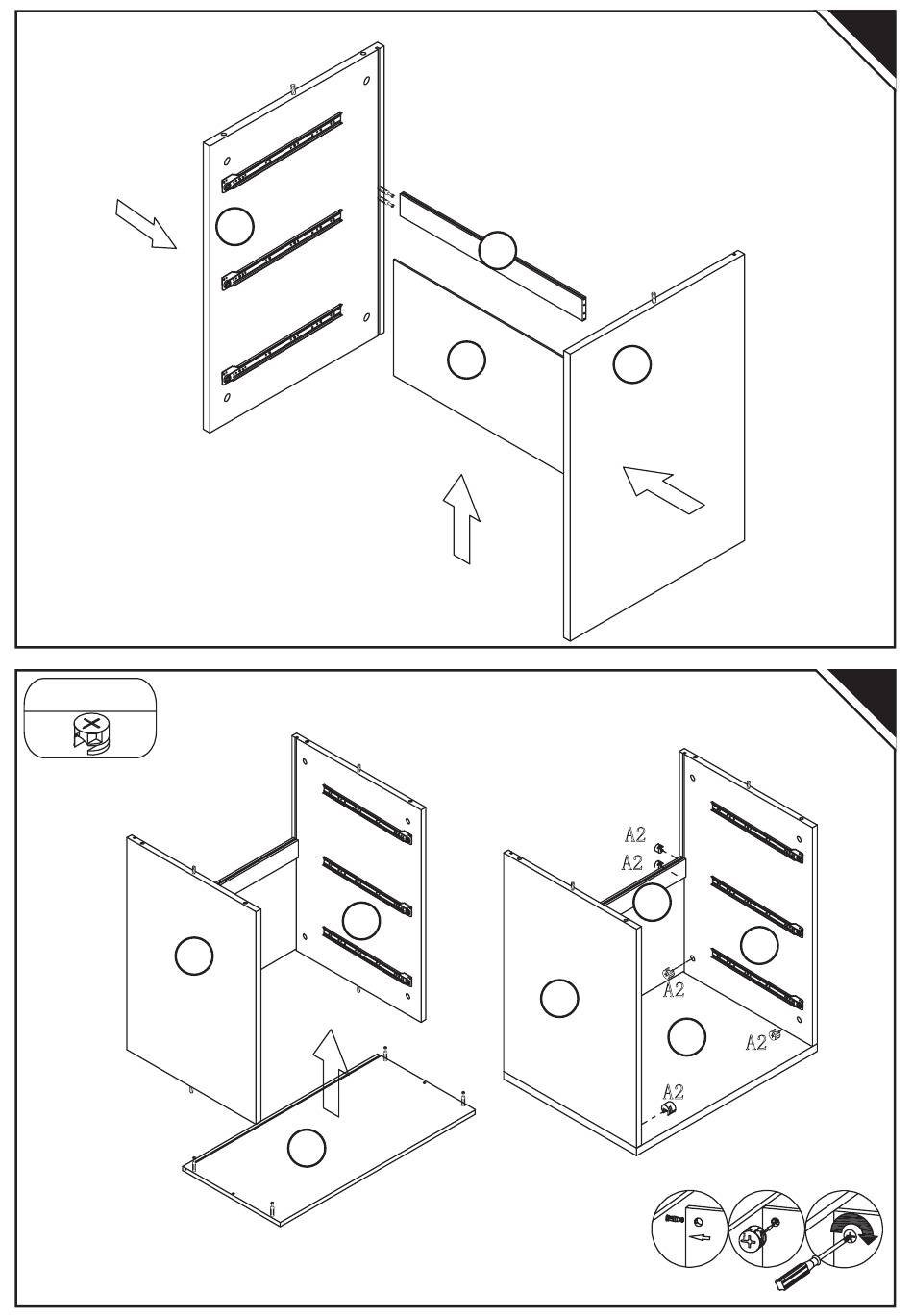 A2
A2
A2
A2
A2