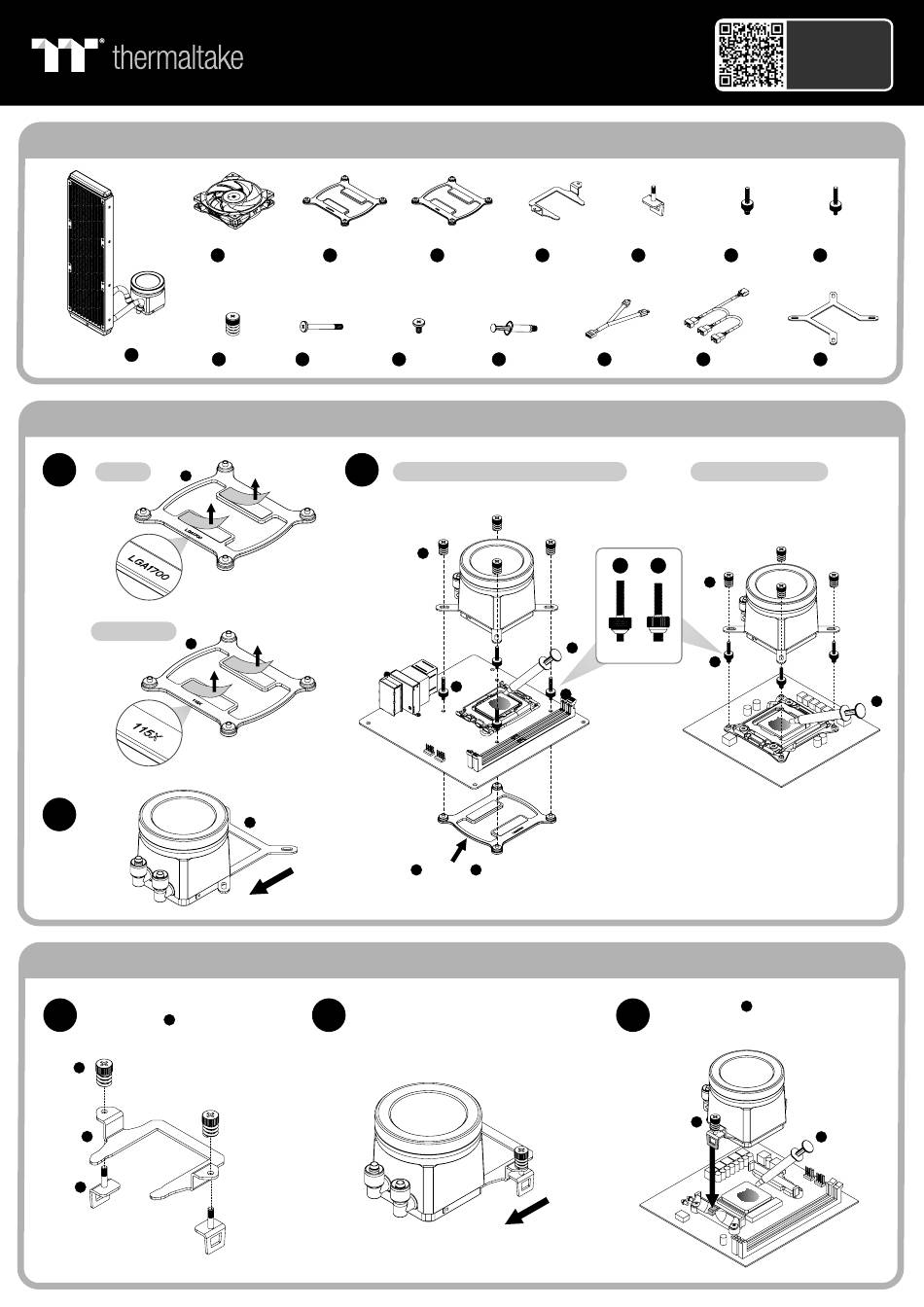 thermaltake

LGA1700

115X