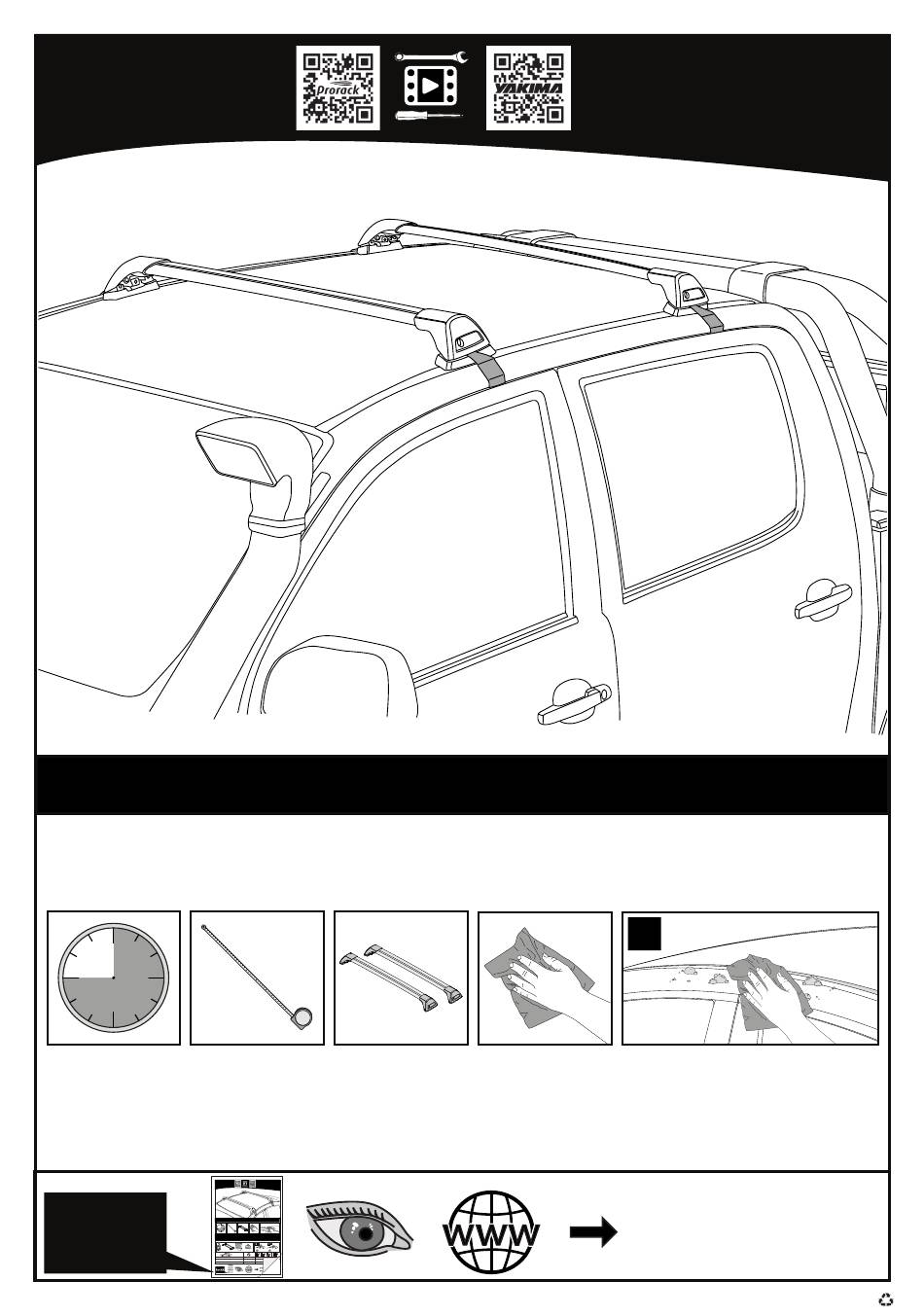 Prorack
YAKIMA

WWW