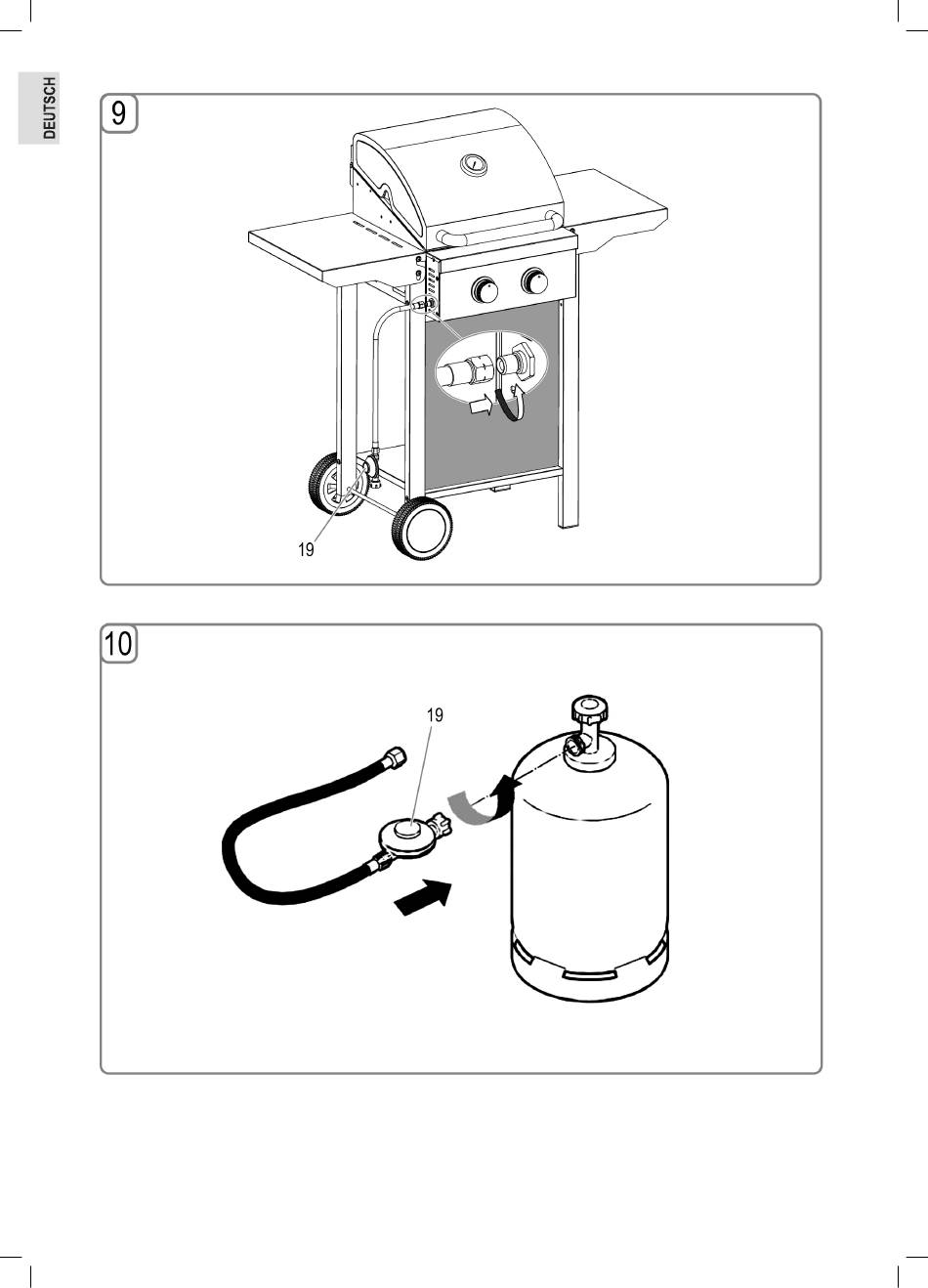 DEUTSCH

9

19

10

19