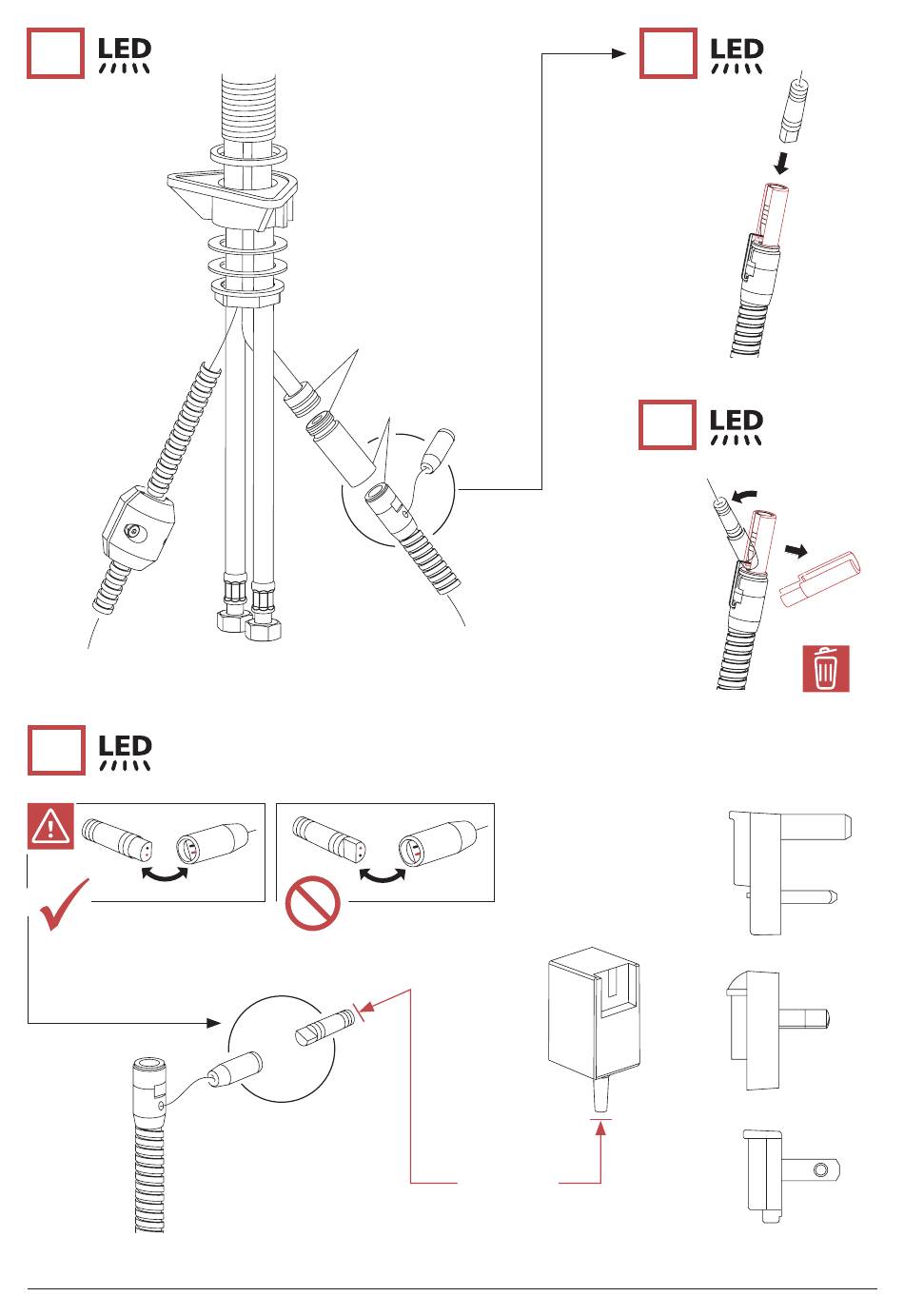 LED

LED

LED

LED