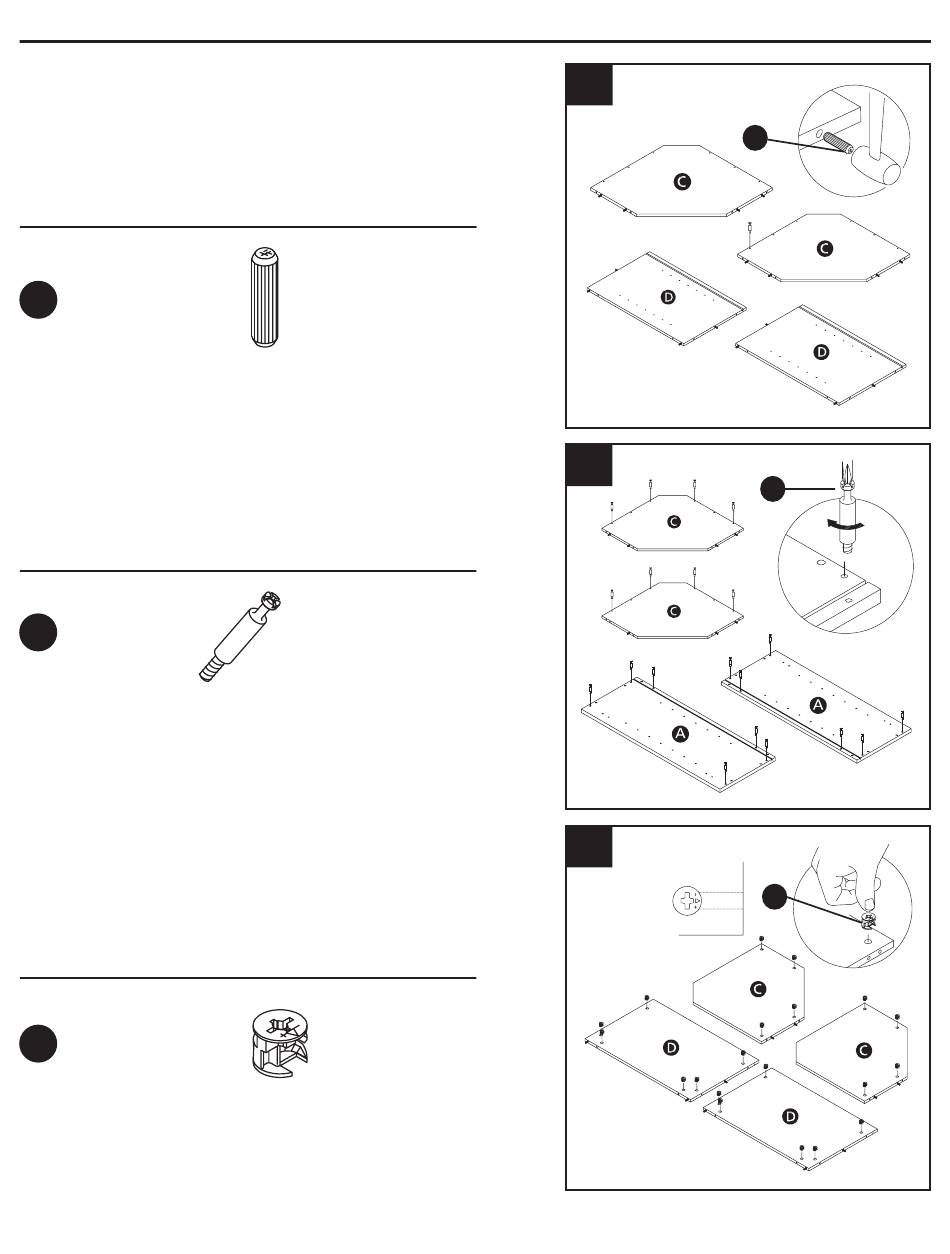 C

C

D

D

C

C

A

A

C

D

C

D