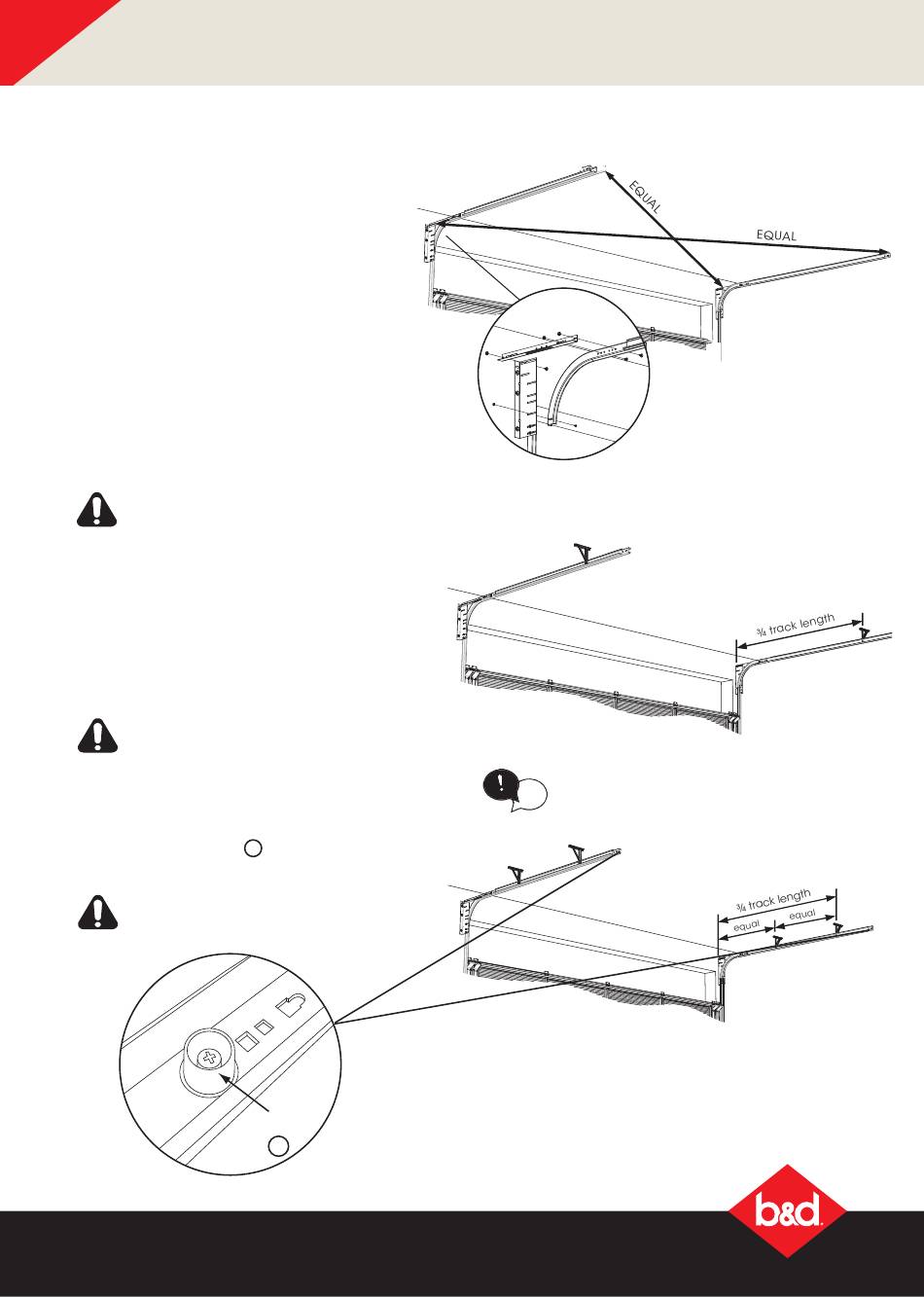 EQUAL

EQUAL

¾ track length

¾ track length

equal

equal

b&d