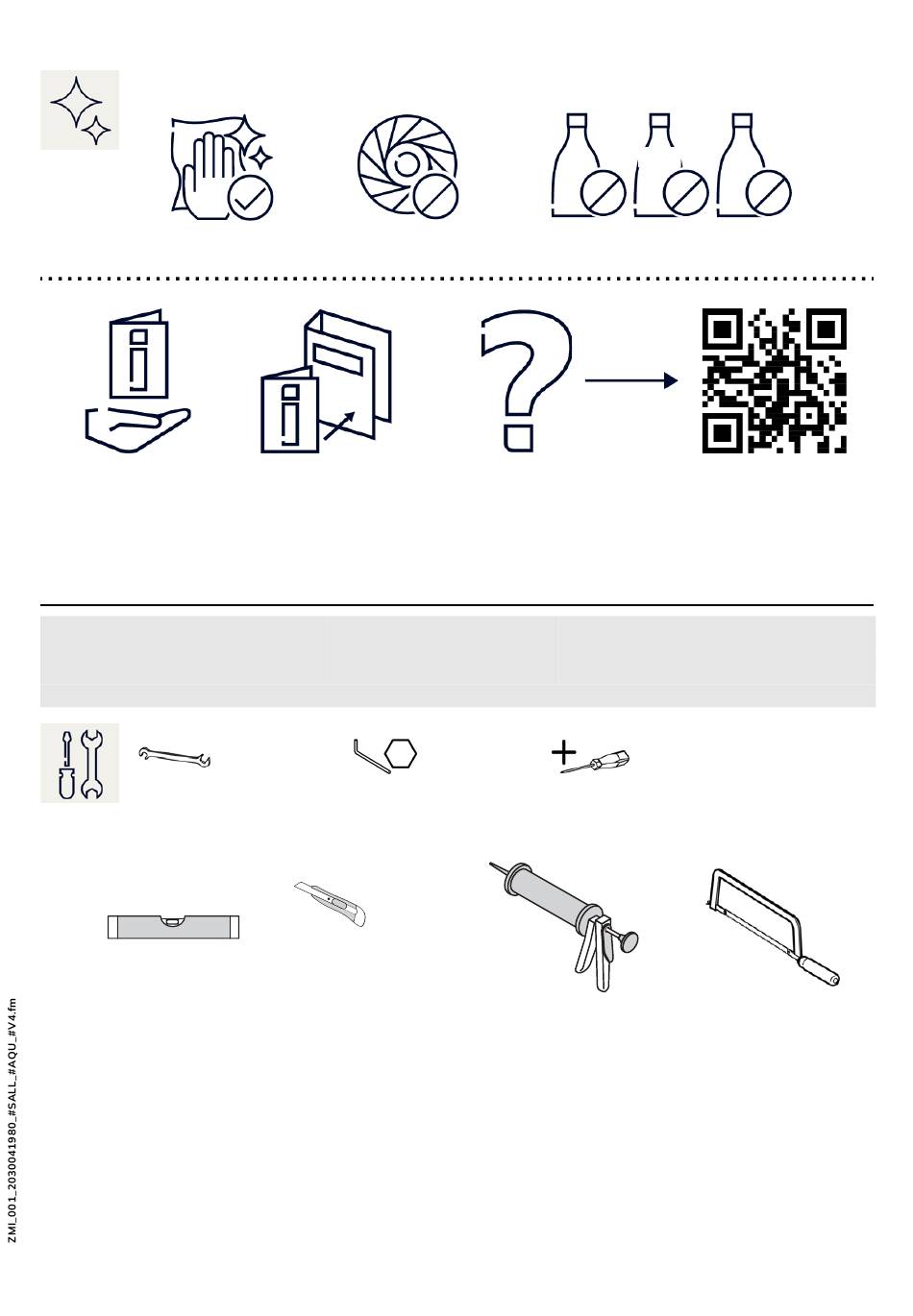 ZMI_001_2030041980_#SALL_#AQU_#V4.fm