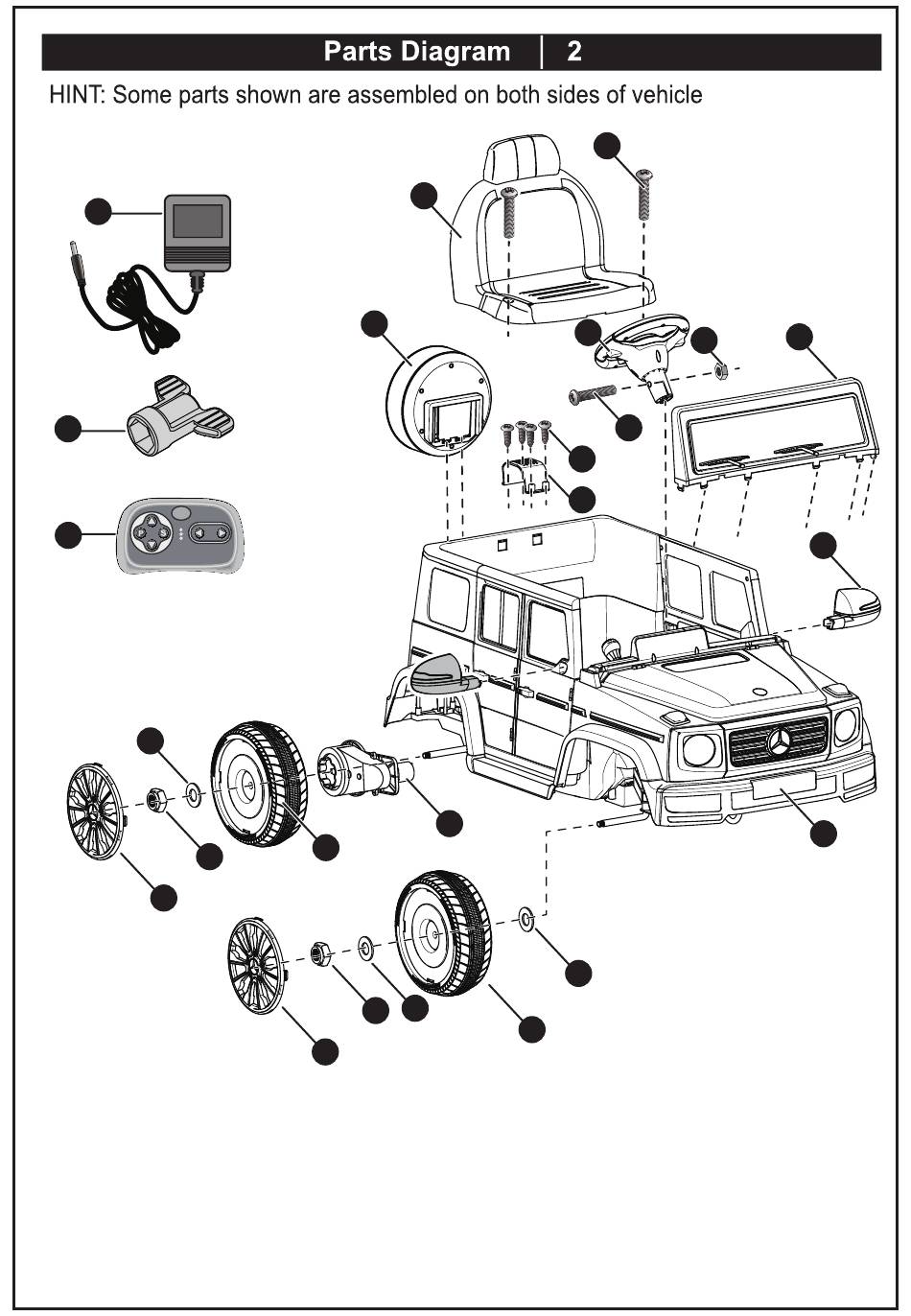 Parts Diagram | 2

HINT: Some parts shown are assembled on both sides of vehicle