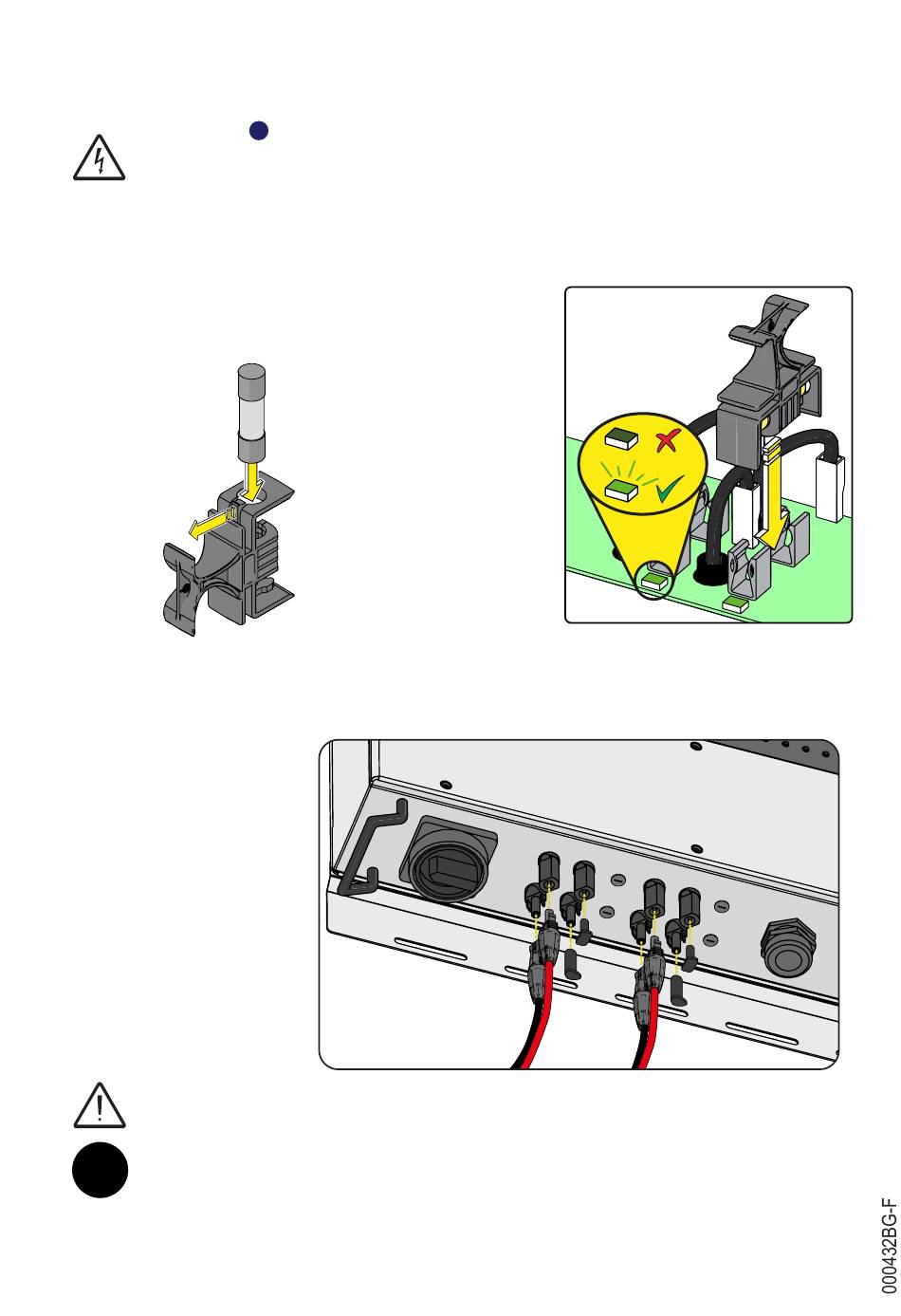 000432BG-F