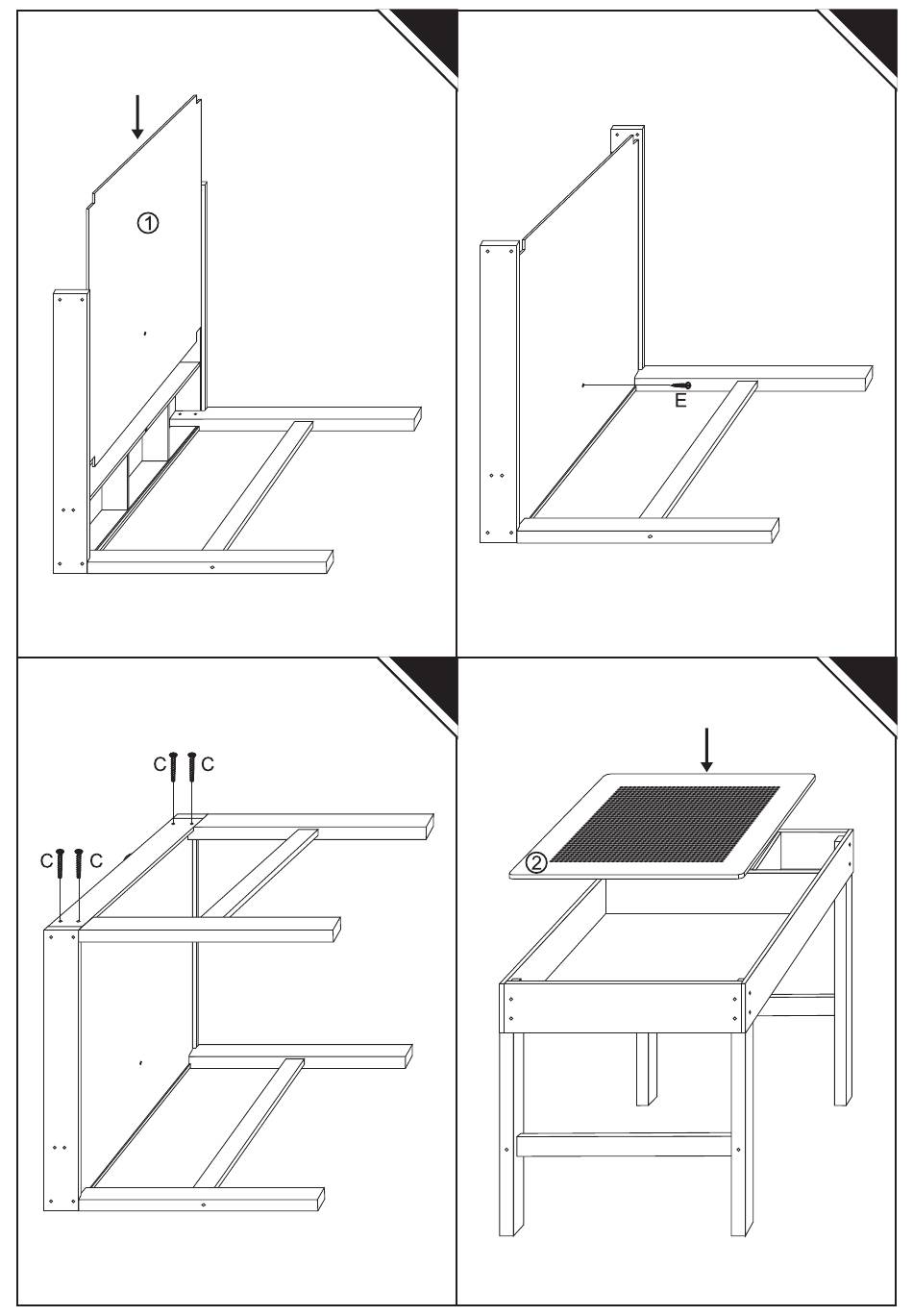 ①

E

C C
C C

②