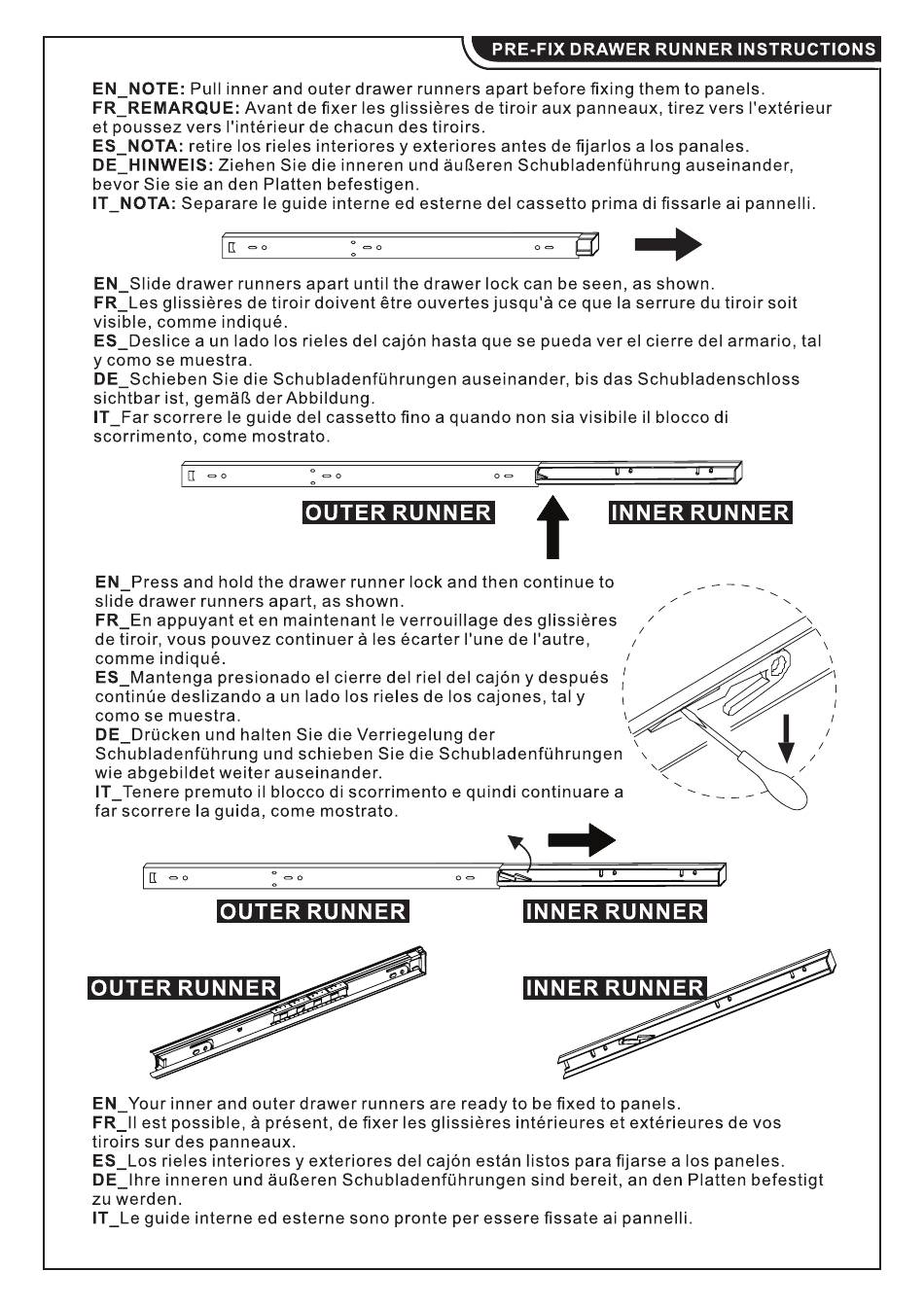 PRE-FIX DRAWER RUNNER INSTRUCTIONS

EN_NOTE: Pull inner and outer drawer runners apart before fixing them to panels.
FR_REMARQUE: Avant de fixer les glissières de tiroir aux panneaux, tirez vers l'extérieur et poussez vers l'intérieur de chacun des tiroirs.
ES_NOTA: retire los rieles interiores y exteriores antes de fijarlos a los panales.
DE_HINWEIS: Ziehen Sie die inneren und äußeren Schubladenführung auseinander, bevor Sie sie an den Platten befestigen.
IT_NOTA: Separare le guide interne ed esterne del cassetto prima di fissarle ai pannelli.

EN_Slide drawer runners apart until the drawer lock can be seen, as shown.
FR_Les glissières de tiroir doivent être ouvertes jusqu'à ce que la serrure du tiroir soit visible, comme indiqué.
ES_Deslice a un lado los rieles del cajón hasta que se pueda ver el cierre del armario, tal y como se muestra.
DE_Schieben Sie die Schubladenführungen auseinander, bis das Schubladenschloss sichtbar ist, gemäß der Abbildung.
IT_Far scorrere le guide del cassetto fino a quando non sia visibile il blocco di scorrimento, come mostrato.

OUTER RUNNER
INNER RUNNER

EN_Press and hold the drawer runner lock and then continue to slide drawer runners apart, as shown.
FR_En appuyant et en maintenant le verrouillage des glissières de tiroir, vous pouvez continuer à les écarter l'une de l'autre, comme indiqué.
ES_Mantenga presionado el cierre del riel del cajón y después continúe deslizando a un lado los rieles de los cajones, tal y como se muestra.
DE_Drücken und halten Sie die Verriegelung der Schubladenführung und schieben Sie die Schubladenführungen wie abgebildet weiter auseinander.
IT_Tenere premuto il blocco di scorrimento e quindi continuare a far scorrere la guida, come mostrato.

OUTER RUNNER
INNER RUNNER

OUTER RUNNER
INNER RUNNER

EN_Your inner and outer drawer runners are ready to be fixed to panels.
FR_Il est possible, à présent, de fixer les glissières intérieures et extérieures de vos tiroirs sur des panneaux.
ES_Los rieles interiores y exteriores del cajón están listos para fijarse a los paneles.
DE_Ihre inneren und äußeren Schubladenführungen sind bereit, an den Platten befestigt zu werden.
IT_Le guide interne ed esterne sono pronte per essere fissate ai pannelli.