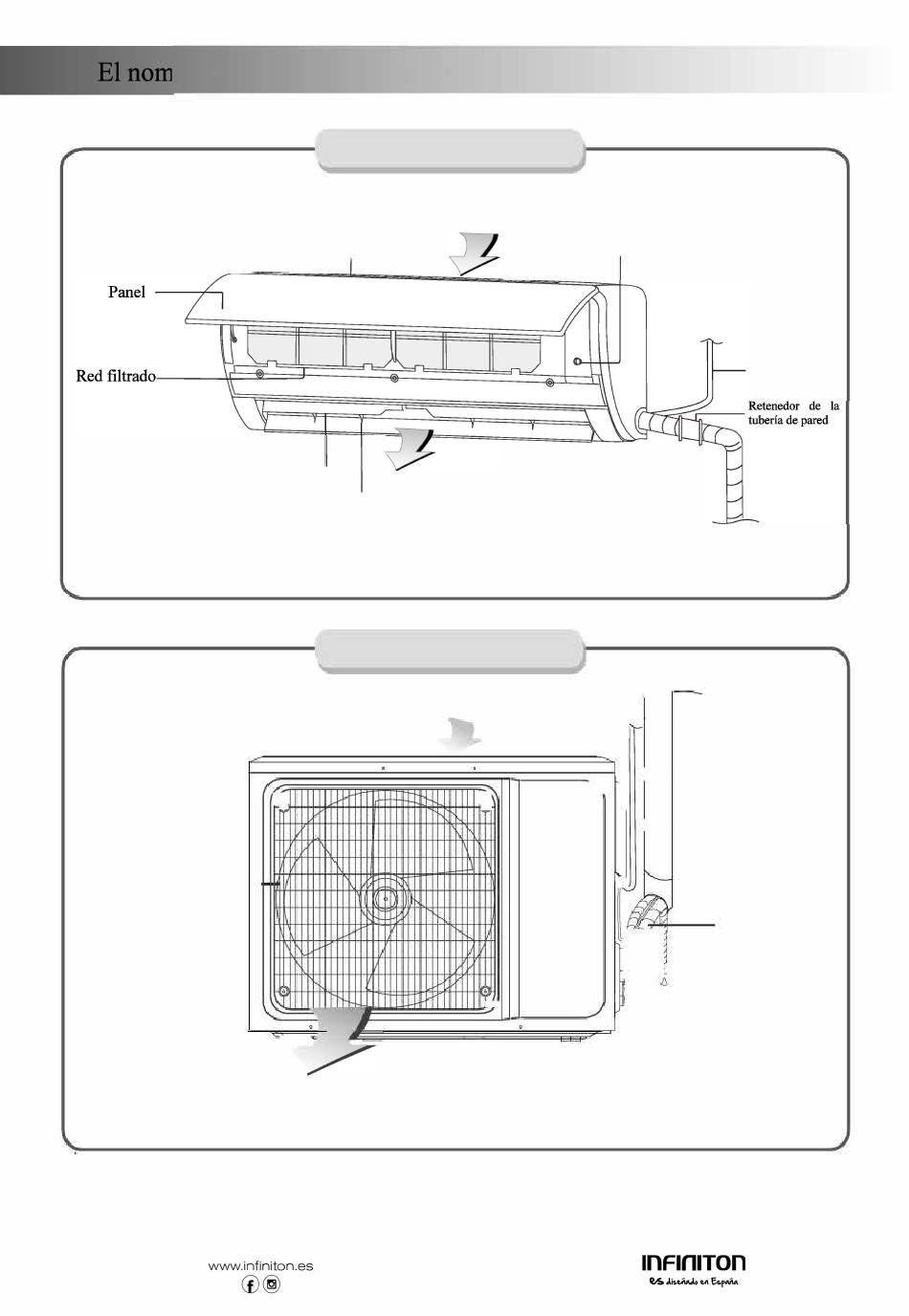 El nom

Panel

Red filtrado

Retenedor de la tubería de pared

www.infiniton.es

INFINITON
es diseñado en España