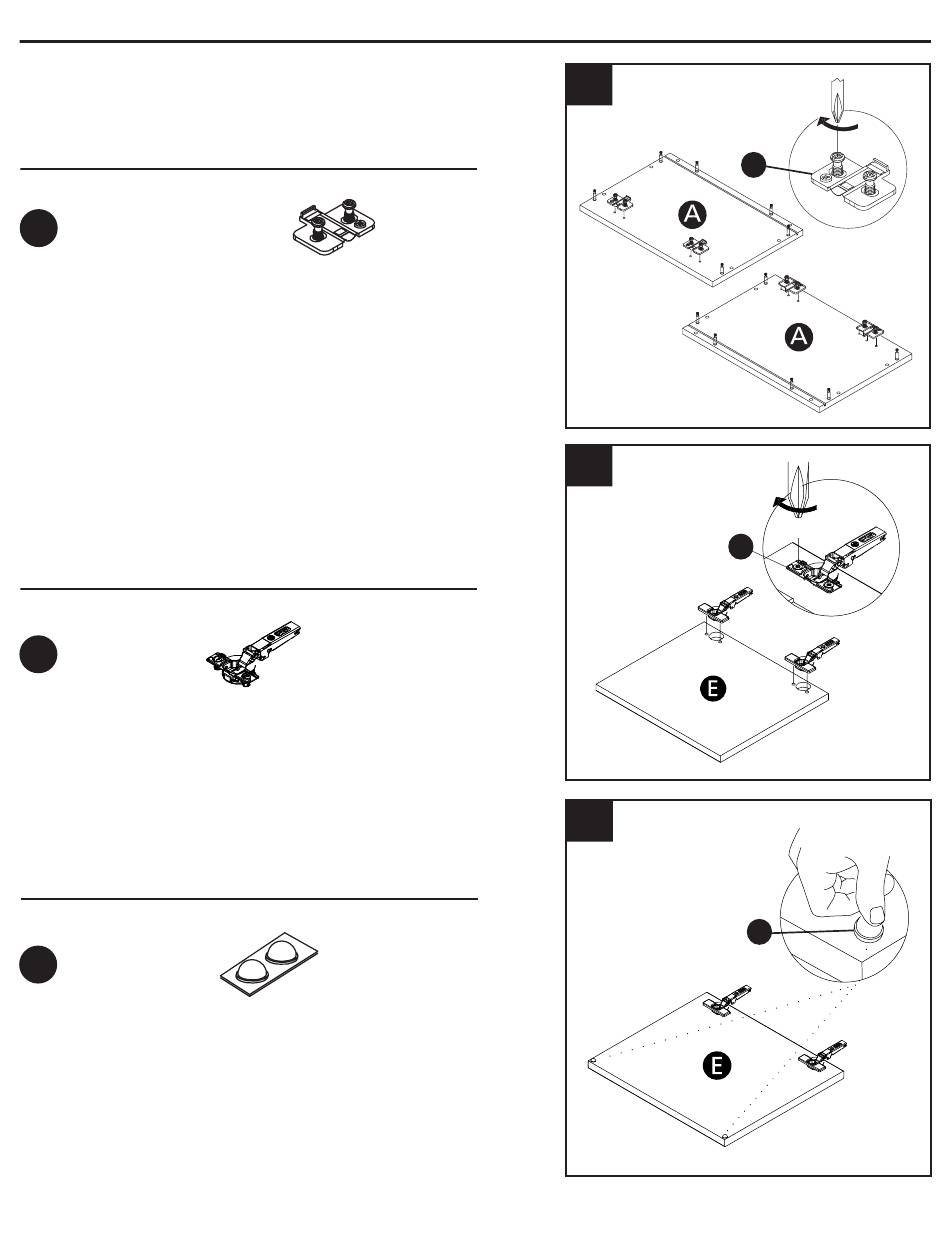 A

A

E

E