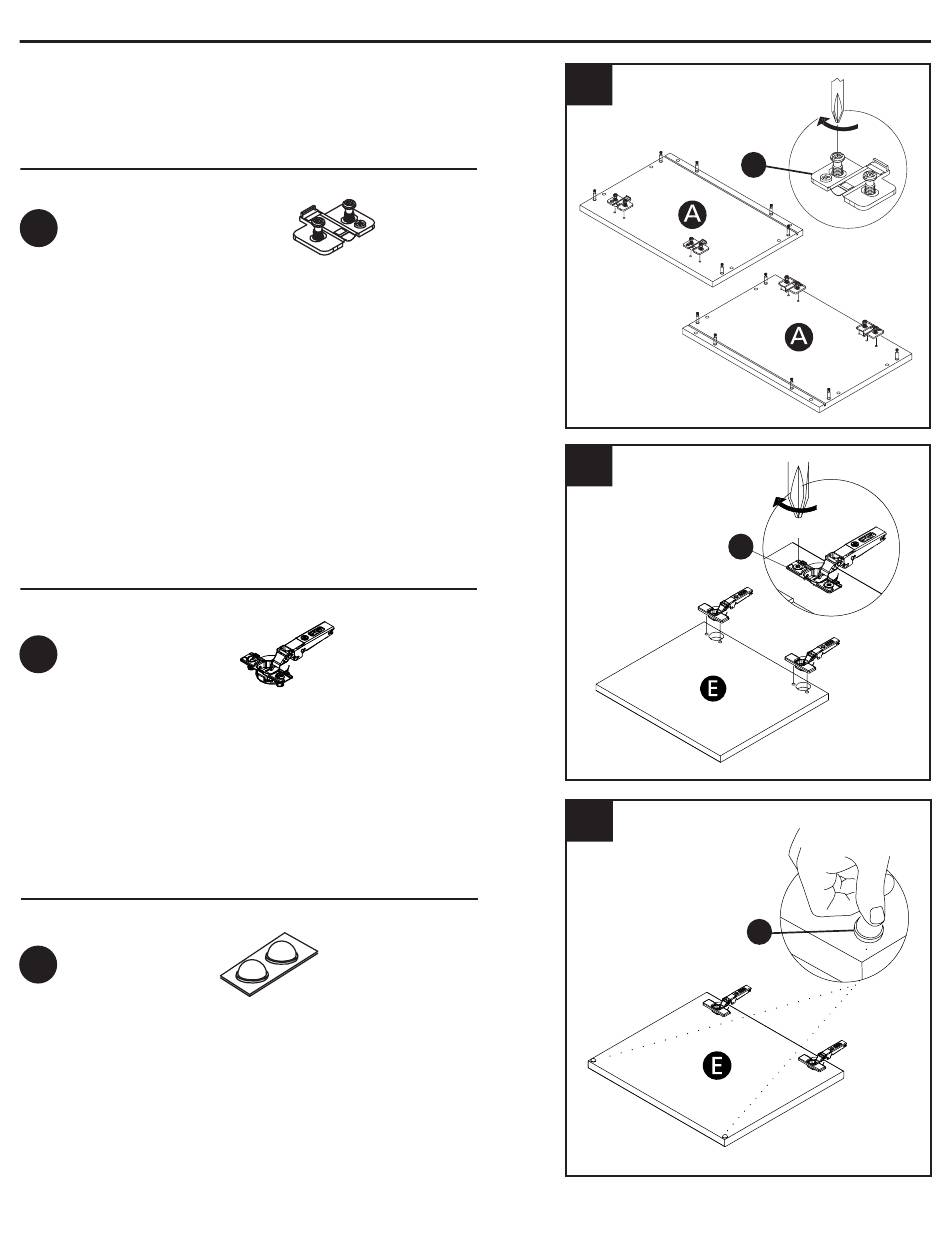 A

A

E

E