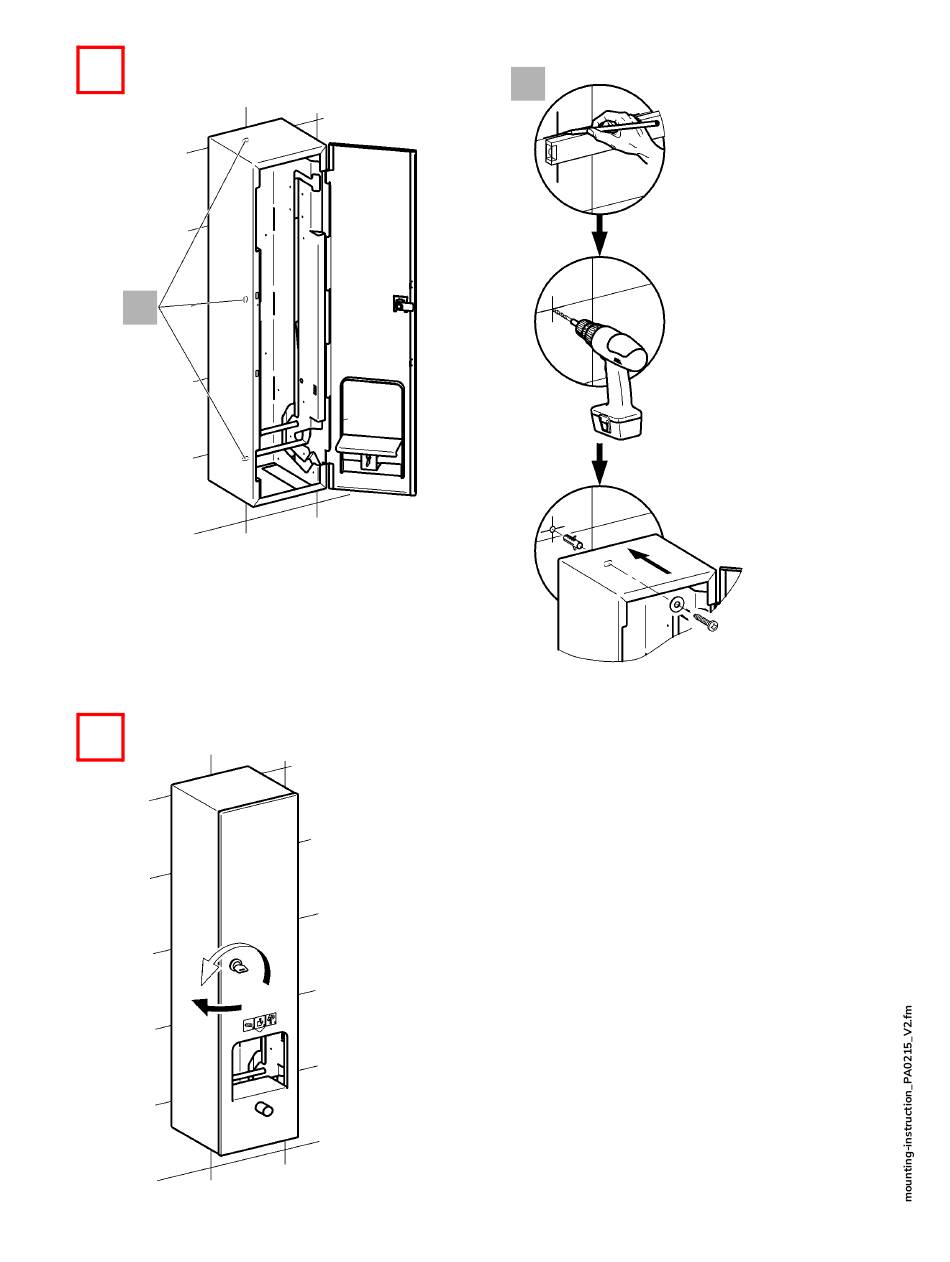 mounting-instruction_PA0215_V2.fm