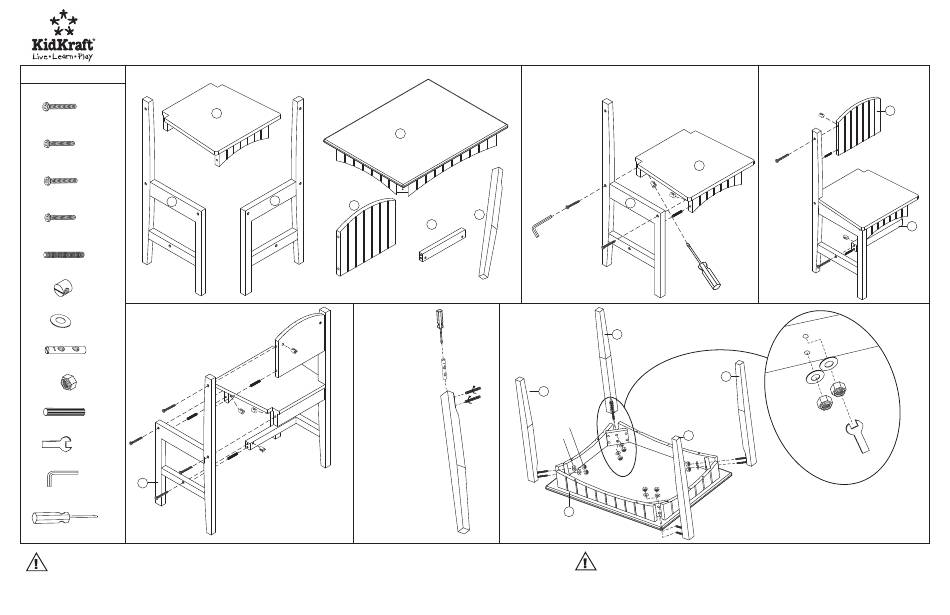 KidKraft
Live • Learn • Play