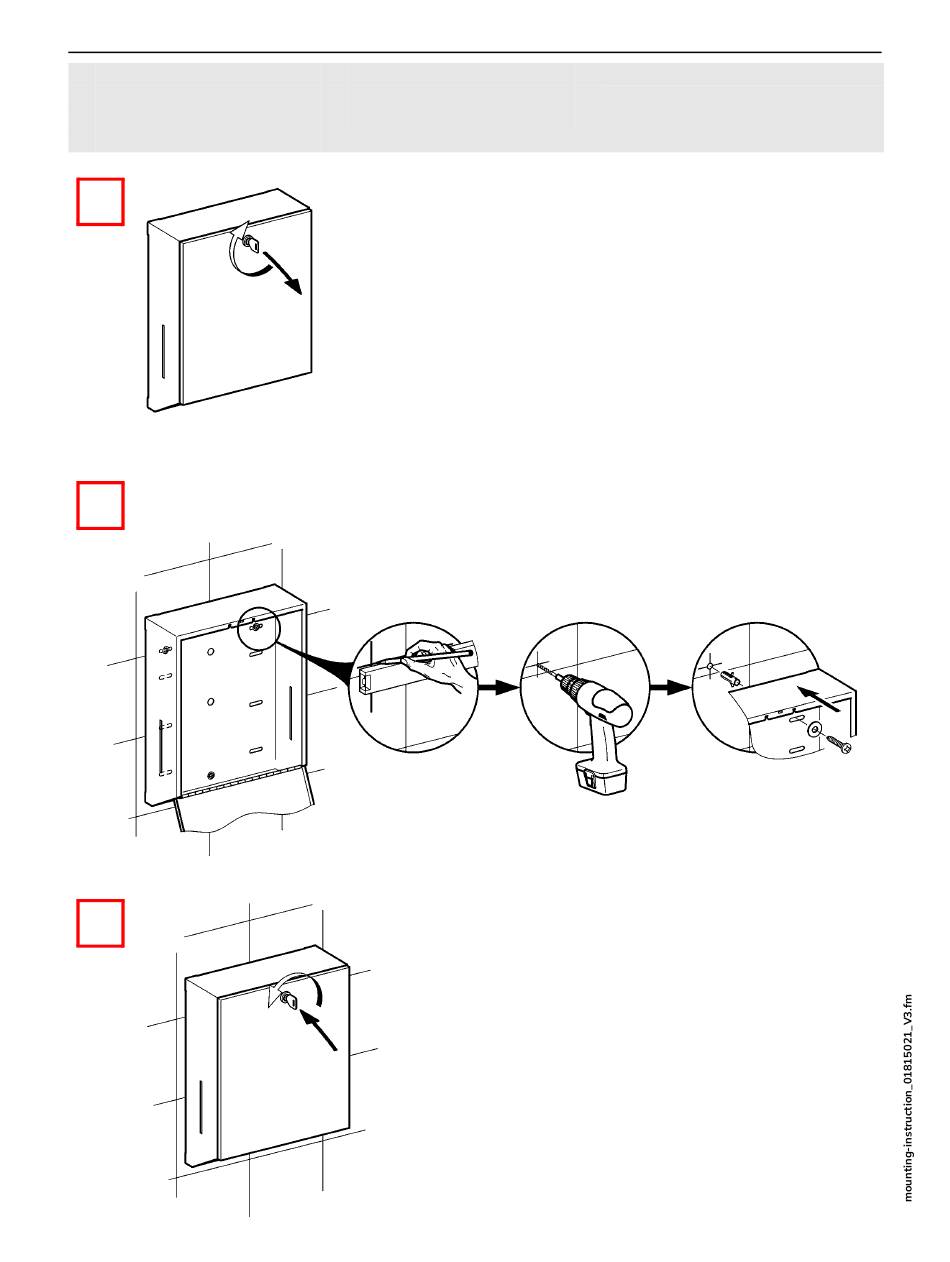 mounting-instruction_01815021_V3.fm