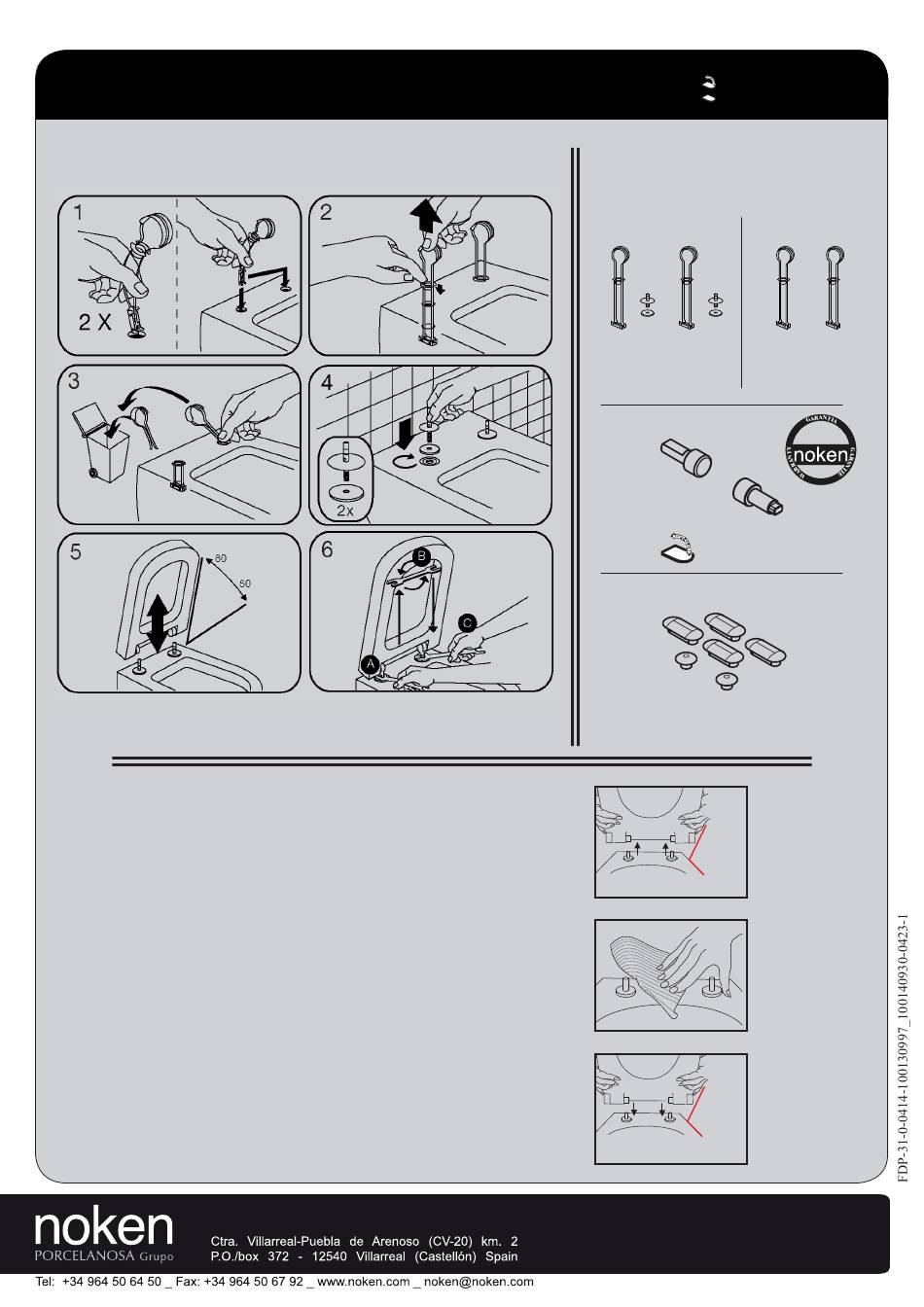 1

2 X

2

3

4

2x

5

80

50

6

B

C

A

GARANTIA

noken

FDP-31-0-0414-100130997_100140930-0423-1

noken
PORCELANOSA Grupo

Ctra. Villarreal-Puebla de Arenoso (CV-20) km. 2
P.O./box 372 - 12540 Villarreal (Castellón) Spain

Tel: +34 964 50 64 50 _ Fax: +34 964 50 67 92 _ www.noken.com _ noken@noken.com